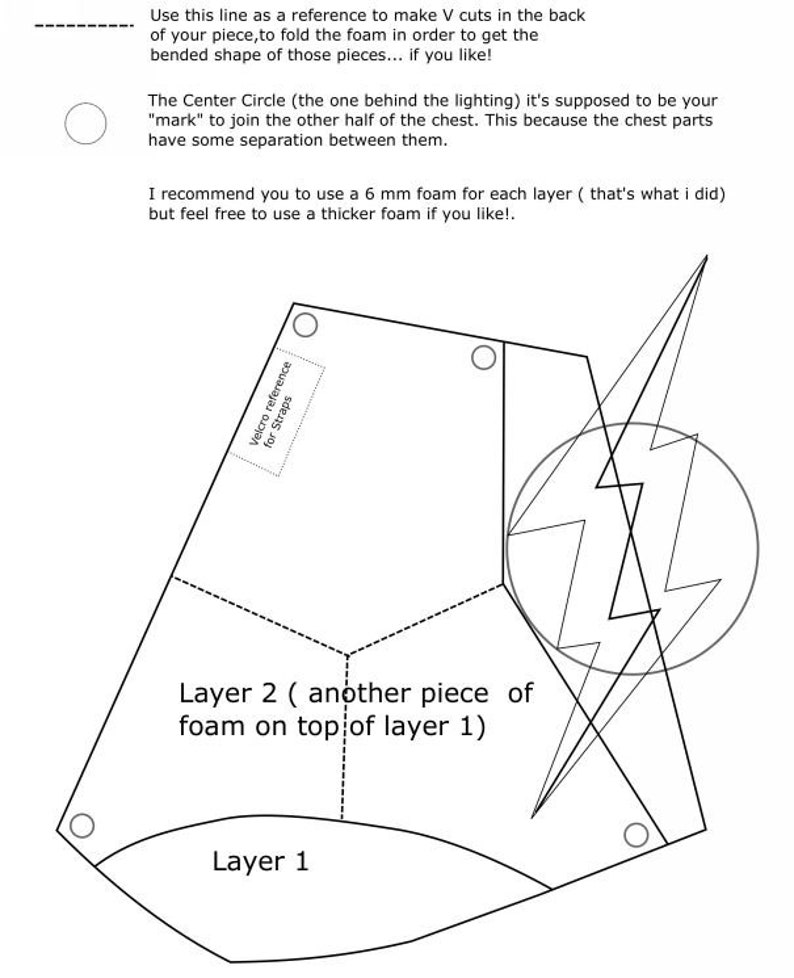 Use this line as a reference to make V cuts in the back of your piece,to fold the foam in order to get the bended shape of those pieces... if you like!

The Center Circle (the one behind the lighting) it's supposed to be your "mark" to join the other half of the chest. This because the chest parts have some separation between them.

I recommend you to use a 6 mm foam for each layer ( that's what i did) but feel free to use a thicker foam if you like!.

Velcro reference for Straps

Layer 2 ( another piece of foam on top of layer 1)

Layer 1