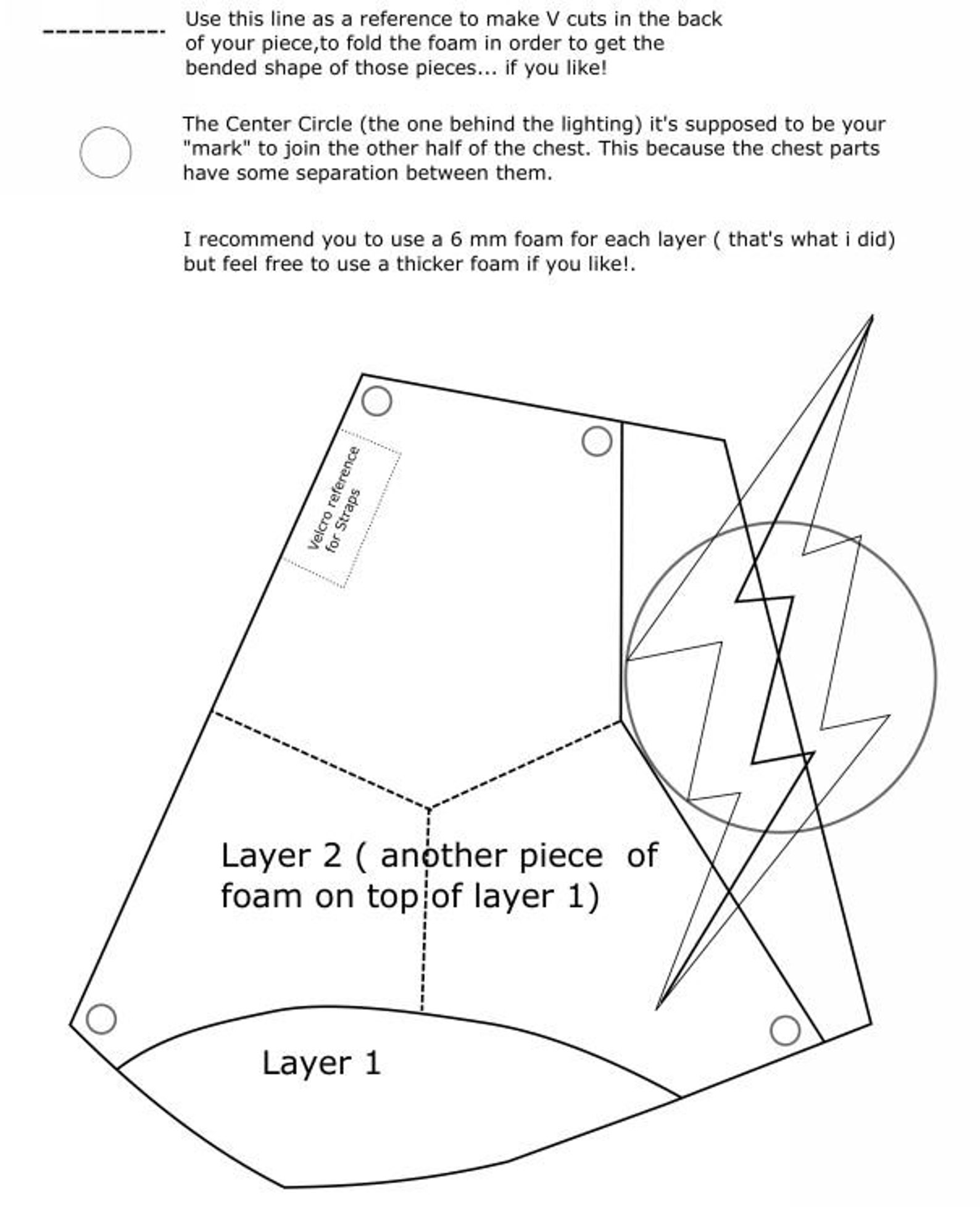 Use this line as a reference to make V cuts in the back of your piece,to fold the foam in order to get the bended shape of those pieces... if you like!

The Center Circle (the one behind the lighting) it's supposed to be your "mark" to join the other half of the chest. This because the chest parts have some separation between them.

I recommend you to use a 6 mm foam for each layer ( that's what i did) but feel free to use a thicker foam if you like!.

Velcro reference for Straps

Layer 2 ( another piece of foam on top of layer 1)

Layer 1