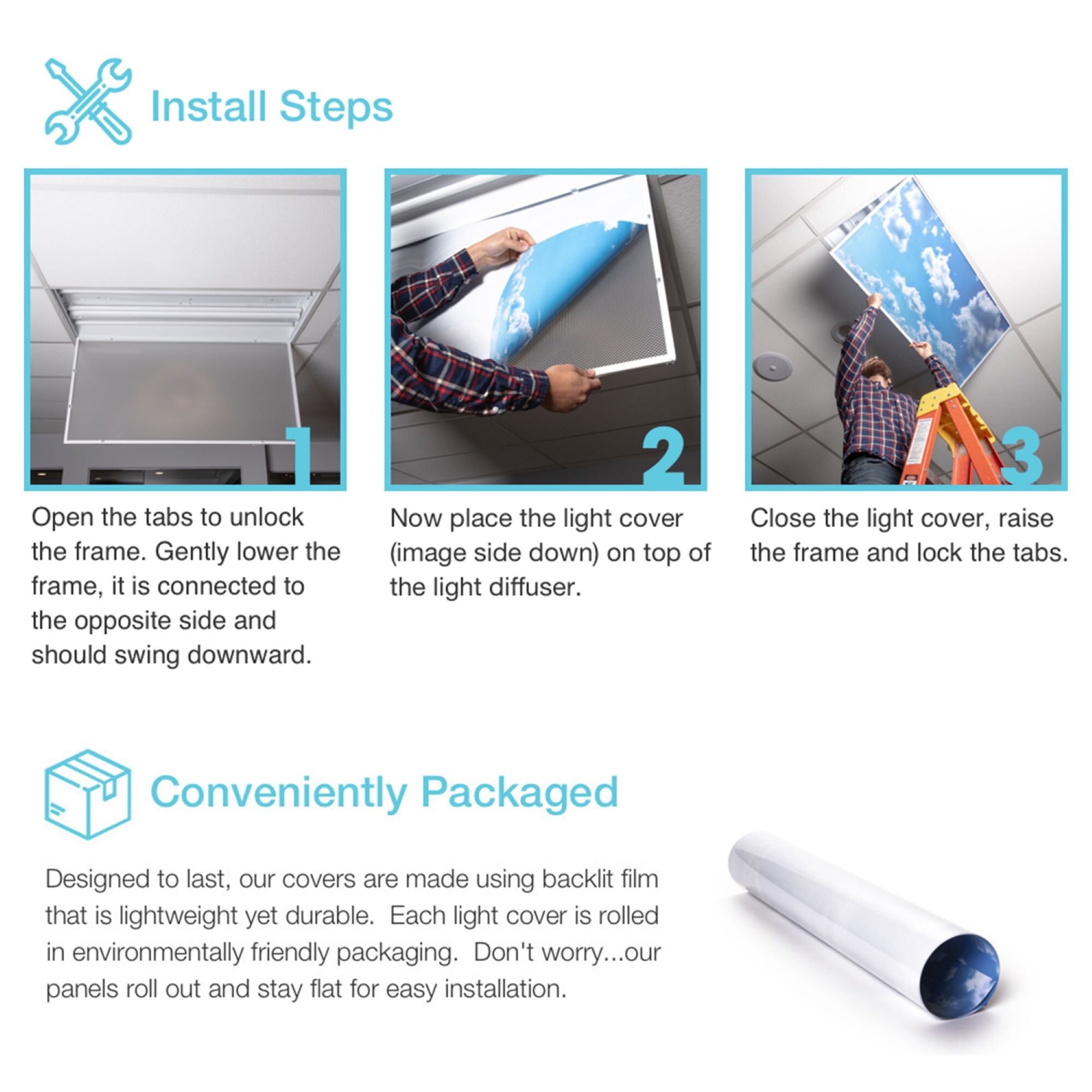 Install Steps

1

Open the tabs to unlock the frame. Gently lower the frame, it is connected to the opposite side and should swing downward.

2

Now place the light cover (image side down) on top of the light diffuser.

3

Close the light cover, raise the frame and lock the tabs.

Conveniently Packaged

Designed to last, our covers are made using backlit film that is lightweight yet durable.  Each light cover is rolled in environmentally friendly packaging.  Don't worry...our panels roll out and stay flat for easy installation.