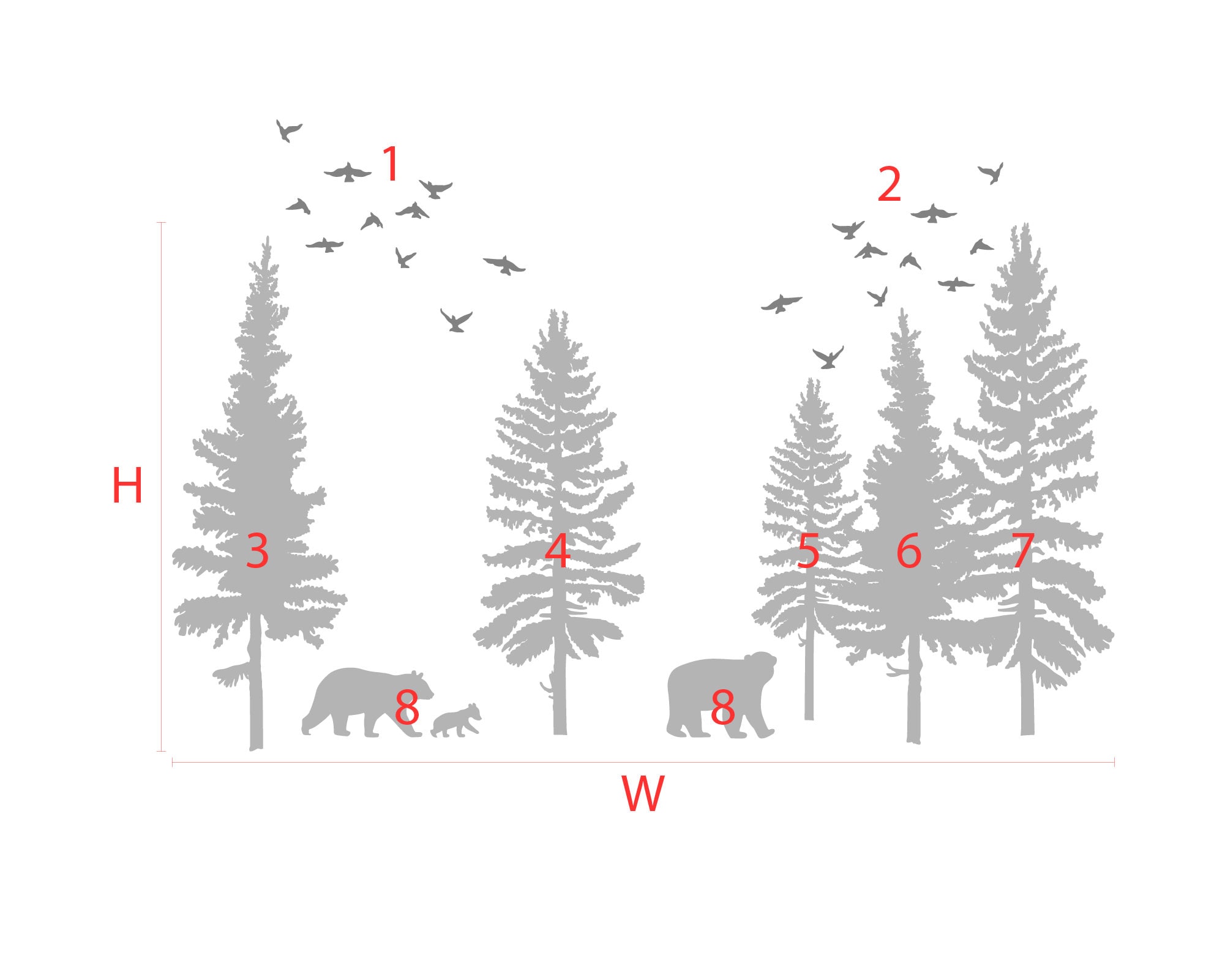 1

2

H

3

4

5

6

7

8

8

W