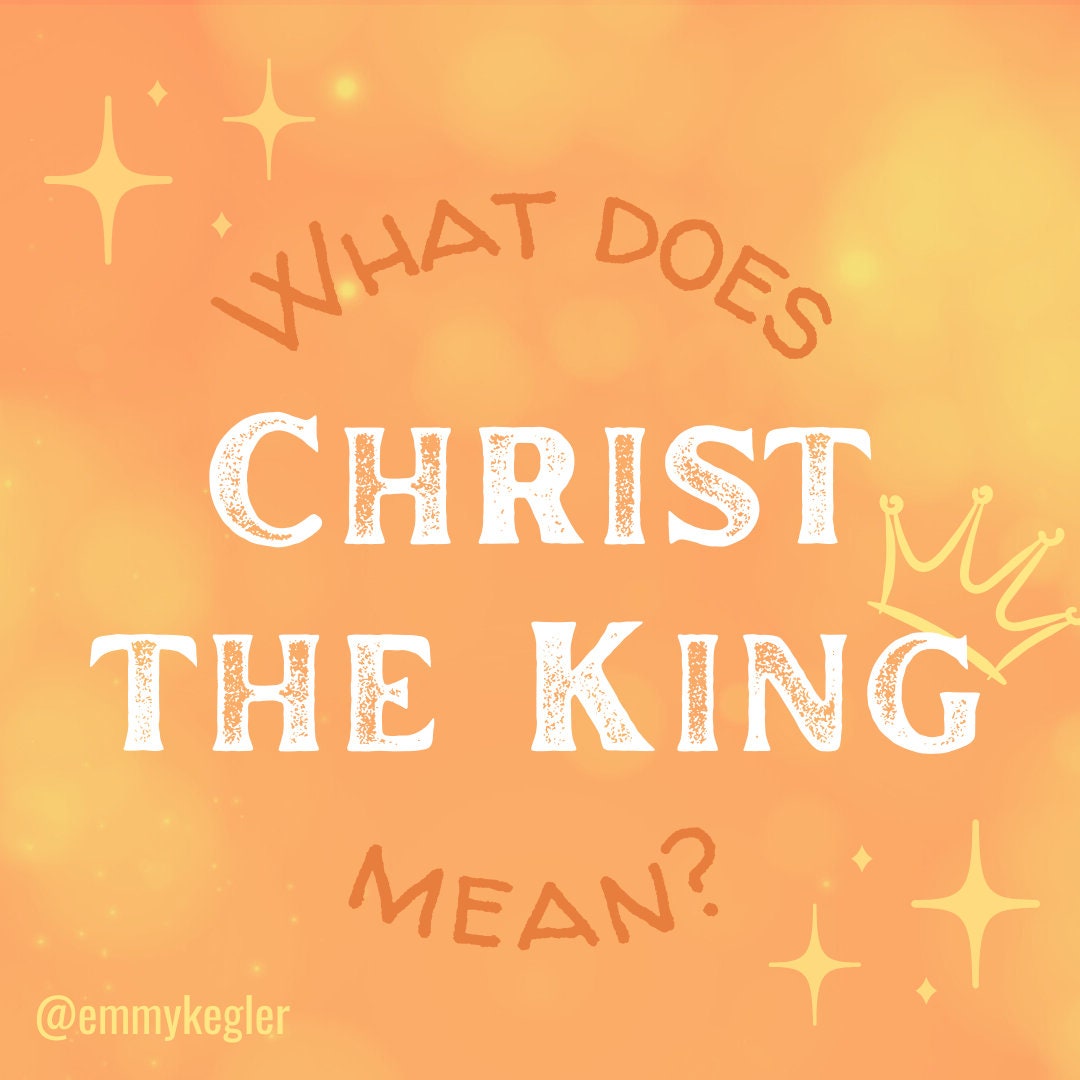 WHAT DOES
CHRIST THE KING
MEAN?

@emmykegler