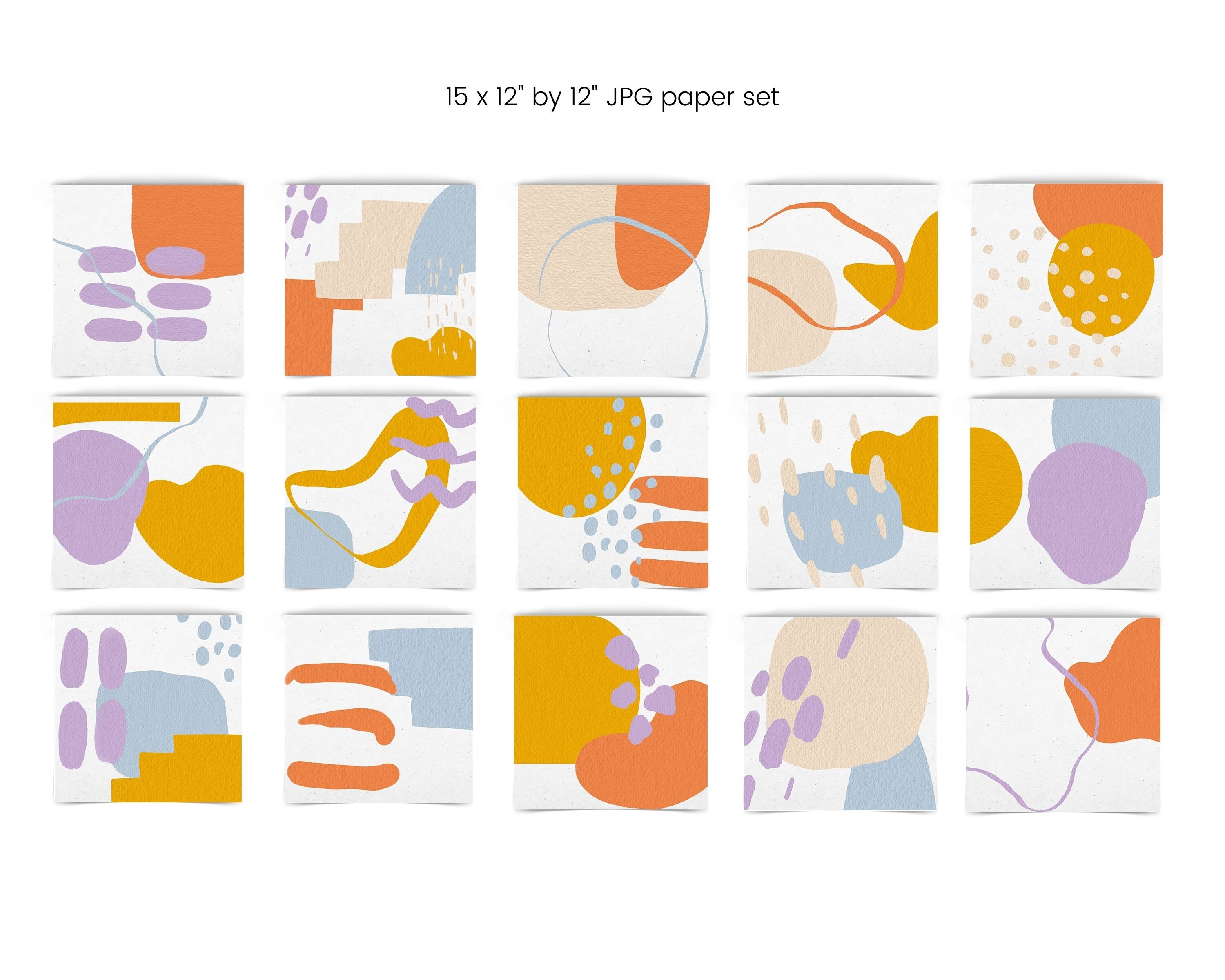 15 x 12" by 12" JPG paper set