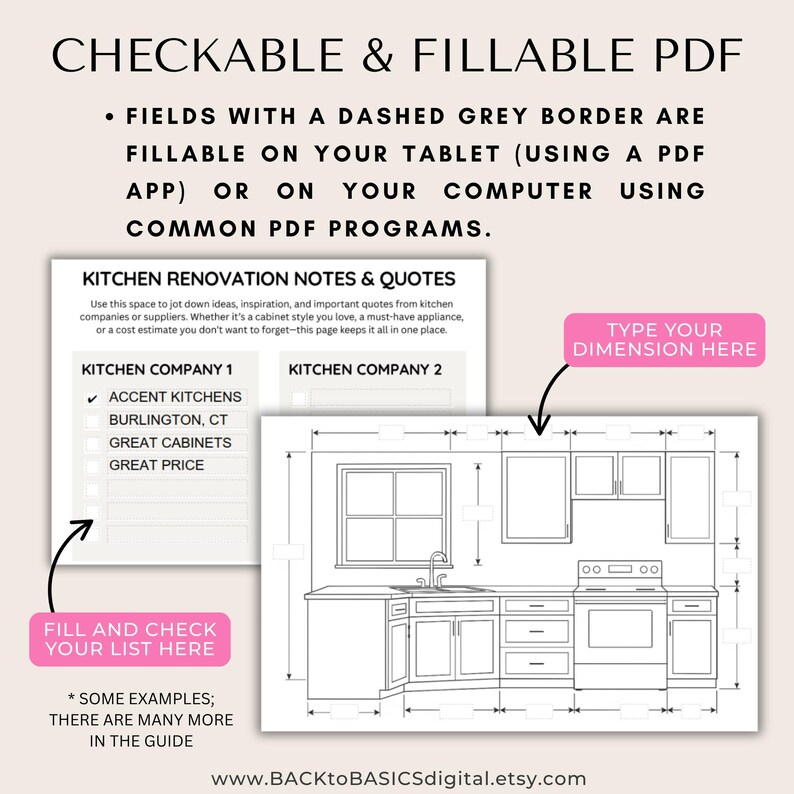 CHECKABLE & FILLABLE PDF

• FIELDS WITH A DASHED GREY BORDER ARE FILLABLE ON YOUR TABLET (USING A PDF APP) OR ON YOUR COMPUTER USING COMMON PDF PROGRAMS.

KITCHEN RENOVATION NOTES & QUOTES

Use this space to jot down ideas, inspiration, and important quotes from kitchen companies or suppliers. Whether it's a cabinet style you love, a must-have appliance, or a cost estimate you don't want to forget—this page keeps it all in one place.

KITCHEN COMPANY 1

✔ ACCENT KITCHENS
BURLINGTON, CT
GREAT CABINETS
GREAT PRICE

KITCHEN COMPANY 2

TYPE YOUR DIMENSION HERE

FILL AND CHECK YOUR LIST HERE

* SOME EXAMPLES; THERE ARE MANY MORE IN THE GUIDE

www.BACKtoBASICSdigital.etsy.com