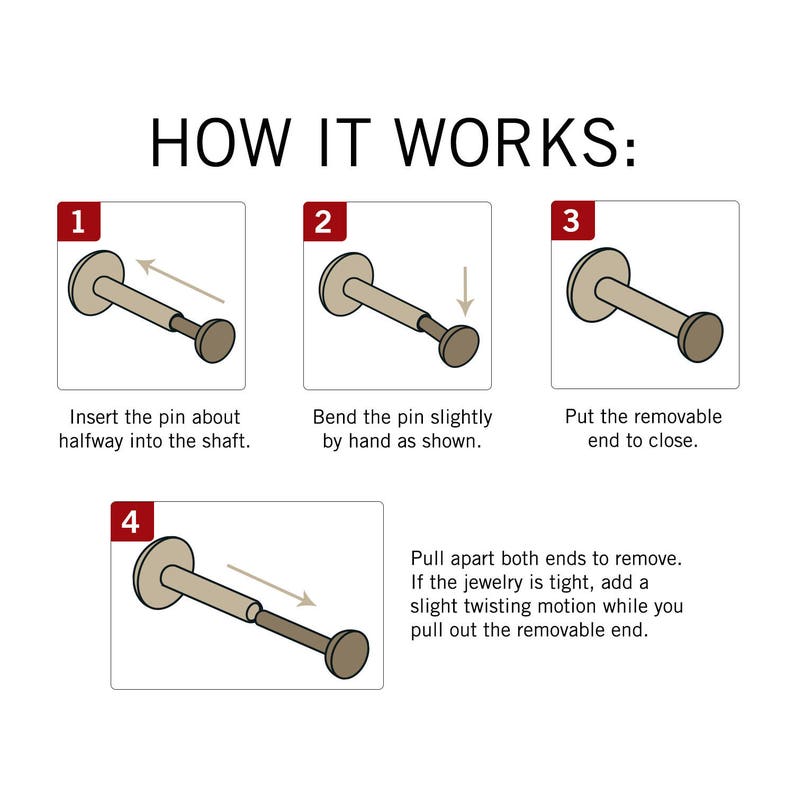 HOW IT WORKS:

1

Insert the pin about halfway into the shaft.

2

Bend the pin slightly by hand as shown.

3

Put the removable end to close.

4

Pull apart both ends to remove. If the jewelry is tight, add a slight twisting motion while you pull out the removable end.