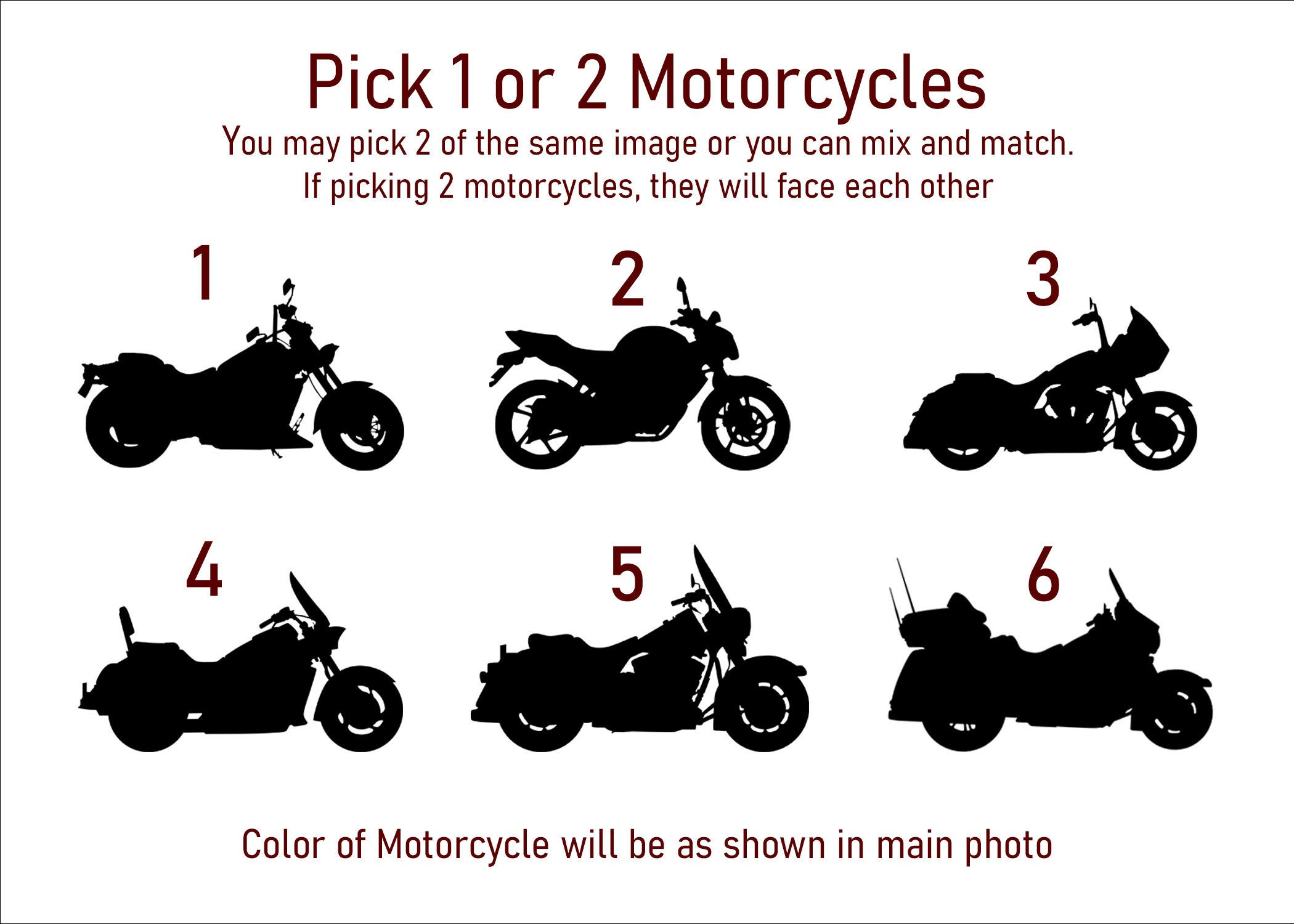 Pick 1 or 2 Motorcycles
You may pick 2 of the same image or you can mix and match.
If picking 2 motorcycles, they will face each other

1

2

3

4

5

6

Color of Motorcycle will be as shown in main photo