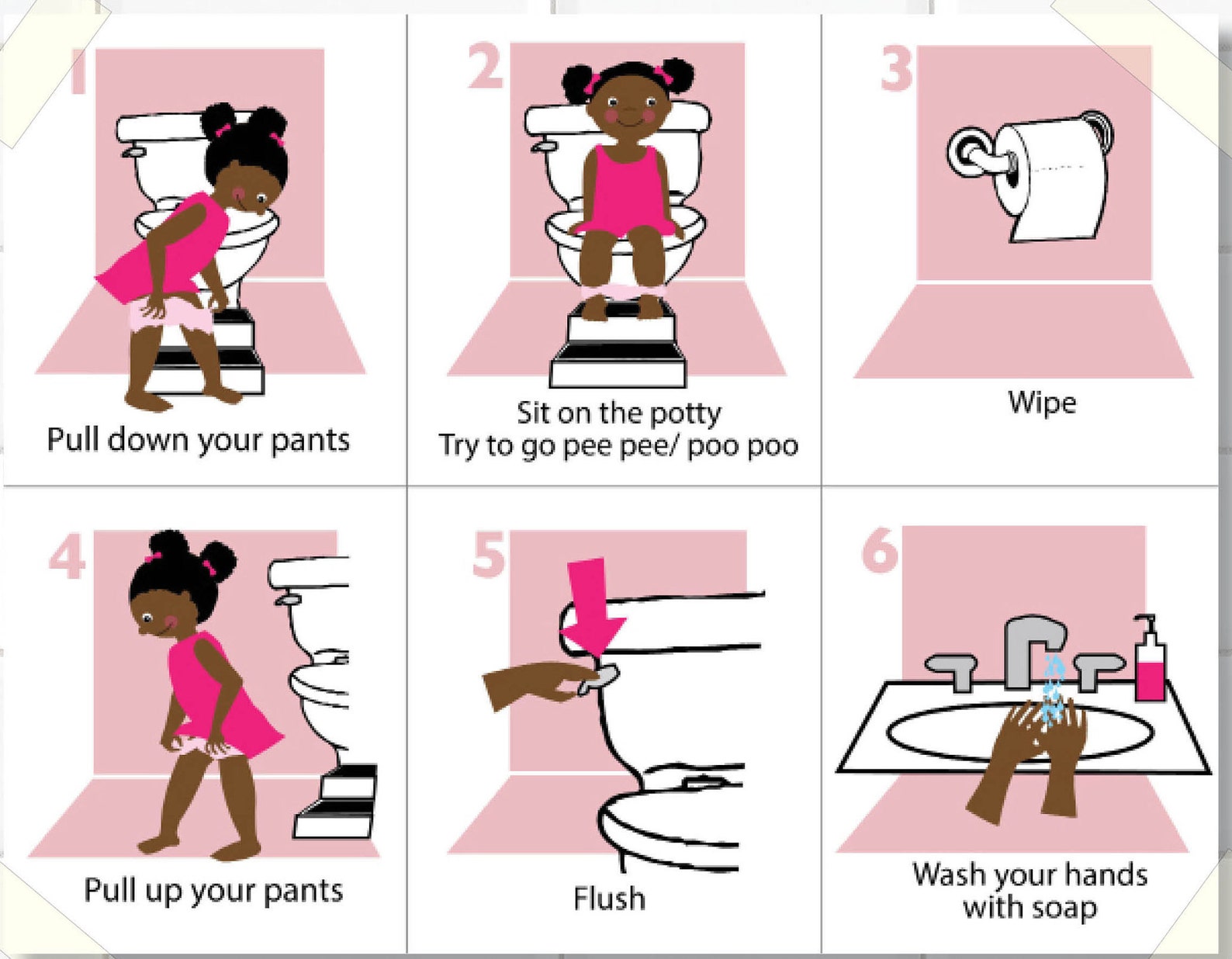 1
Pull down your pants

2
Sit on the potty
Try to go pee pee/ poo poo

3
Wipe

4
Pull up your pants

5
Flush

6
Wash your hands with soap