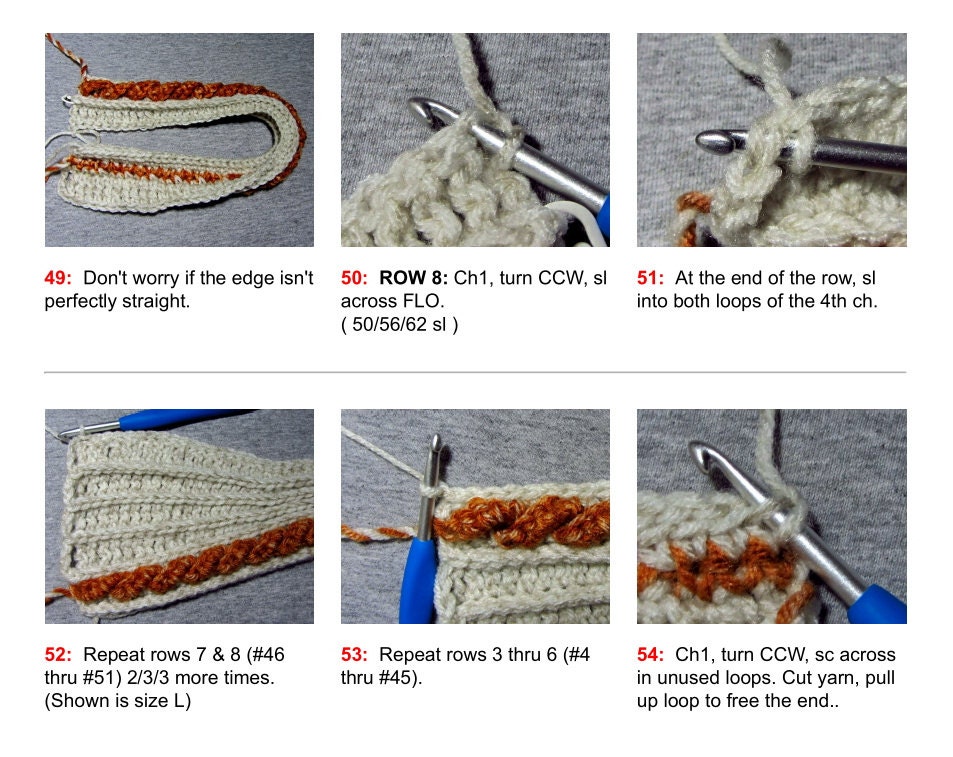 49: Don't worry if the edge isn't perfectly straight.

50: ROW 8: Ch1, turn CCW, sl across FLO.
( 50/56/62 sl )

51: At the end of the row, sl into both loops of the 4th ch.

52: Repeat rows 7 & 8 (#46 thru #51) 2/3/3 more times. (Shown is size L)

53: Repeat rows 3 thru 6 (#4 thru #45).

54: Ch1, turn CCW, sc across in unused loops. Cut yarn, pull up loop to free the end..