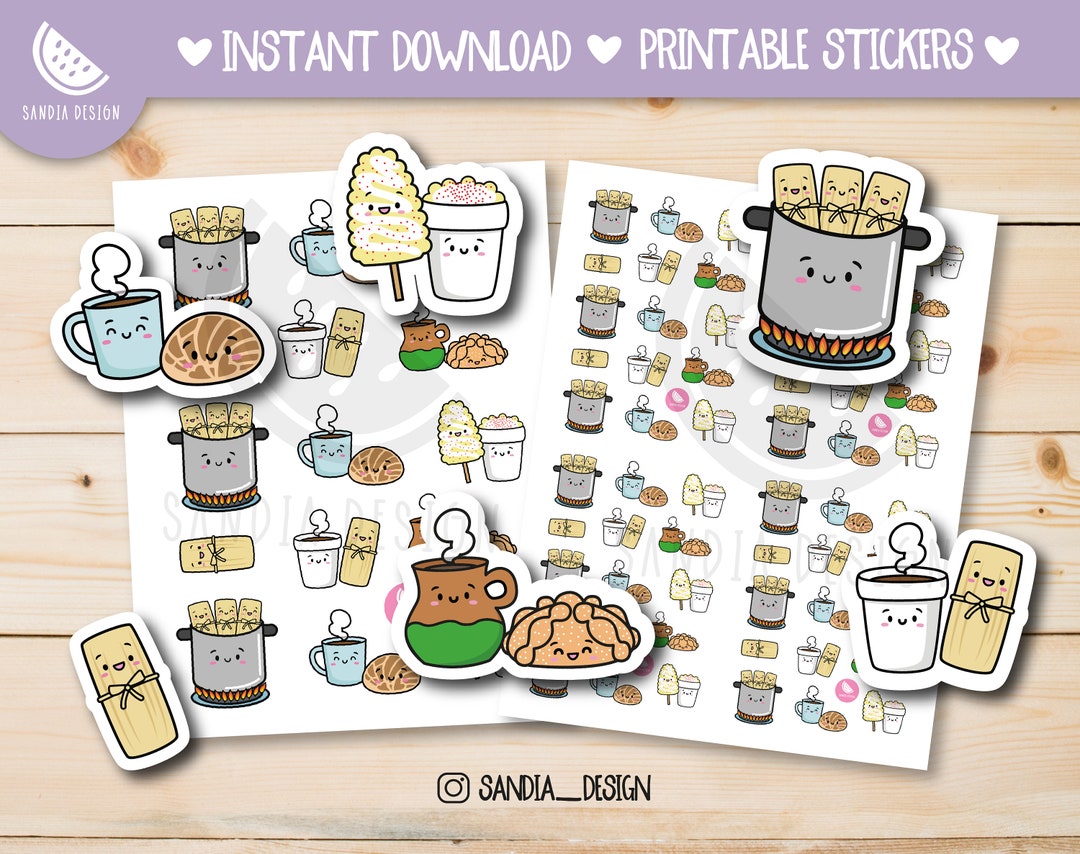 SANDIA DESIGN

♥ INSTANT DOWNLOAD ♥ PRINTABLE STICKERS ♥

SANDIA DESIGN

SANDIA DESIGN

SANDIA_DESIGN