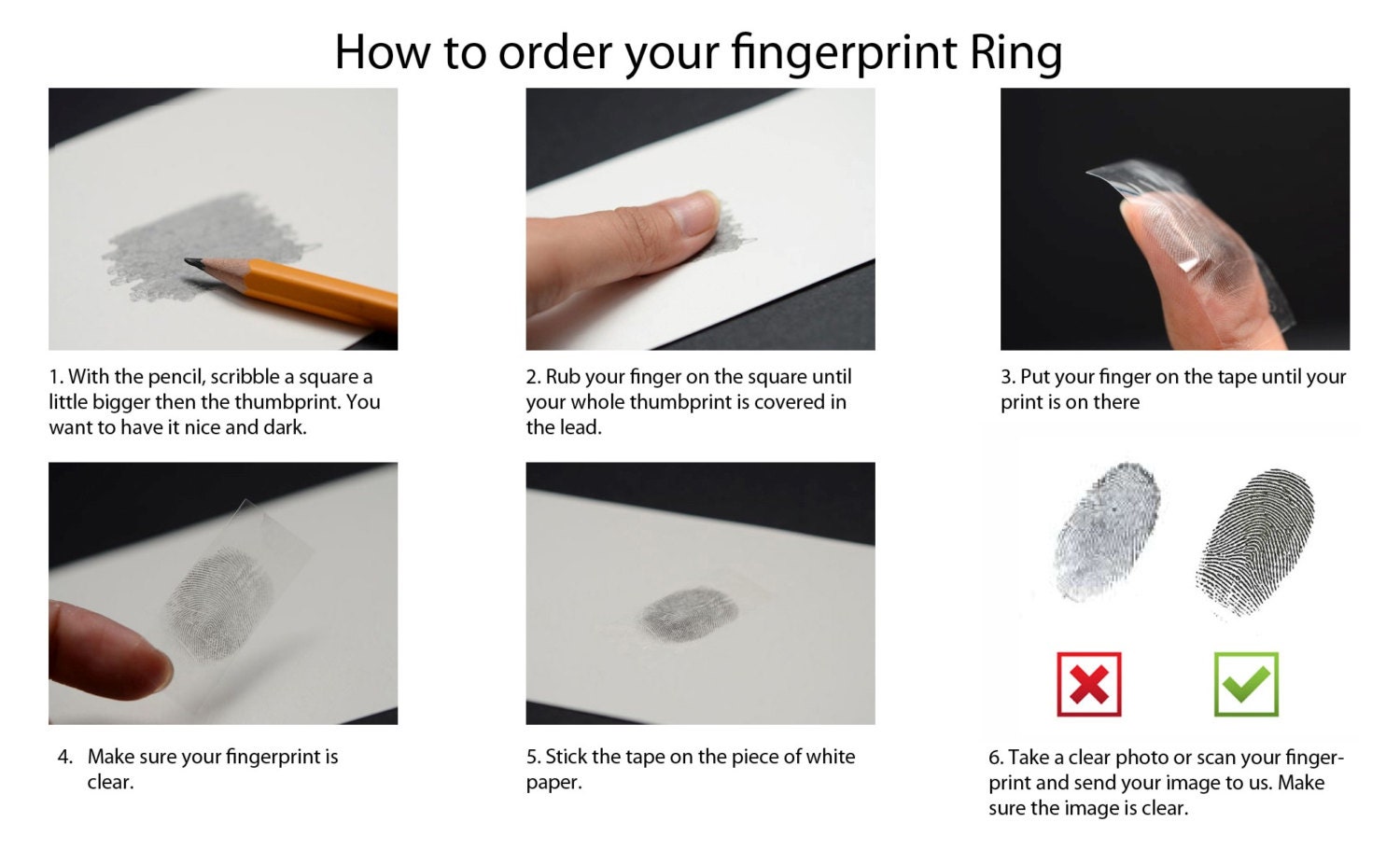 How to order your fingerprint Ring

1. With the pencil, scribble a square a little bigger then the thumbprint. You want to have it nice and dark.

2. Rub your finger on the square until your whole thumbprint is covered in the lead.

3. Put your finger on the tape until your print is on there

4. Make sure your fingerprint is clear.

5. Stick the tape on the piece of white paper.

6. Take a clear photo or scan your fingerprint and send your image to us. Make sure the image is clear.