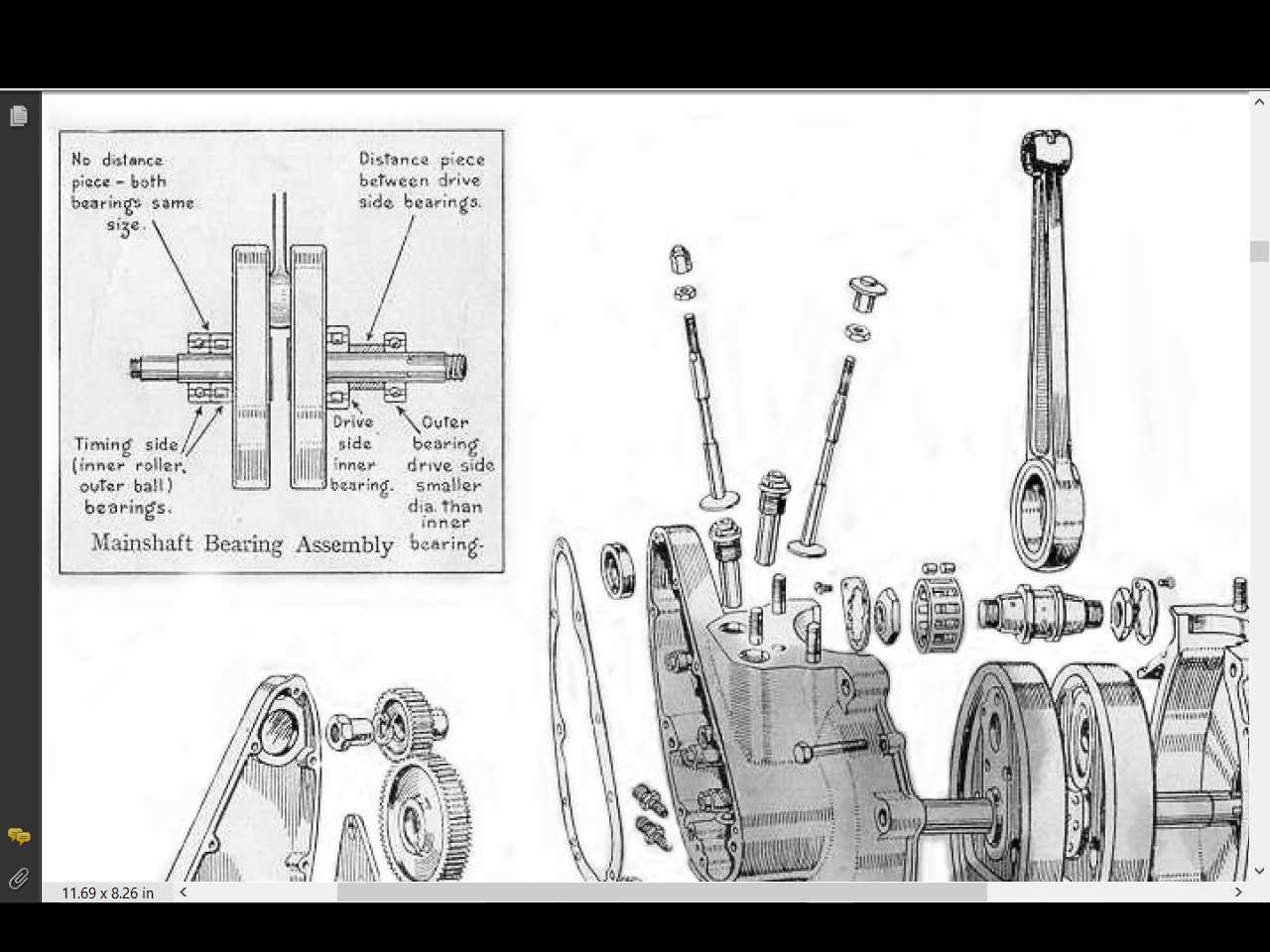 No distance piece - both bearings same size.

Distance piece between drive side bearings.

Timing side (inner roller, outer ball) bearings.

Drive side inner bearing.

Outer bearing drive side smaller dia. than inner bearing.

Mainshaft Bearing Assembly

11.69 x 8.26 in