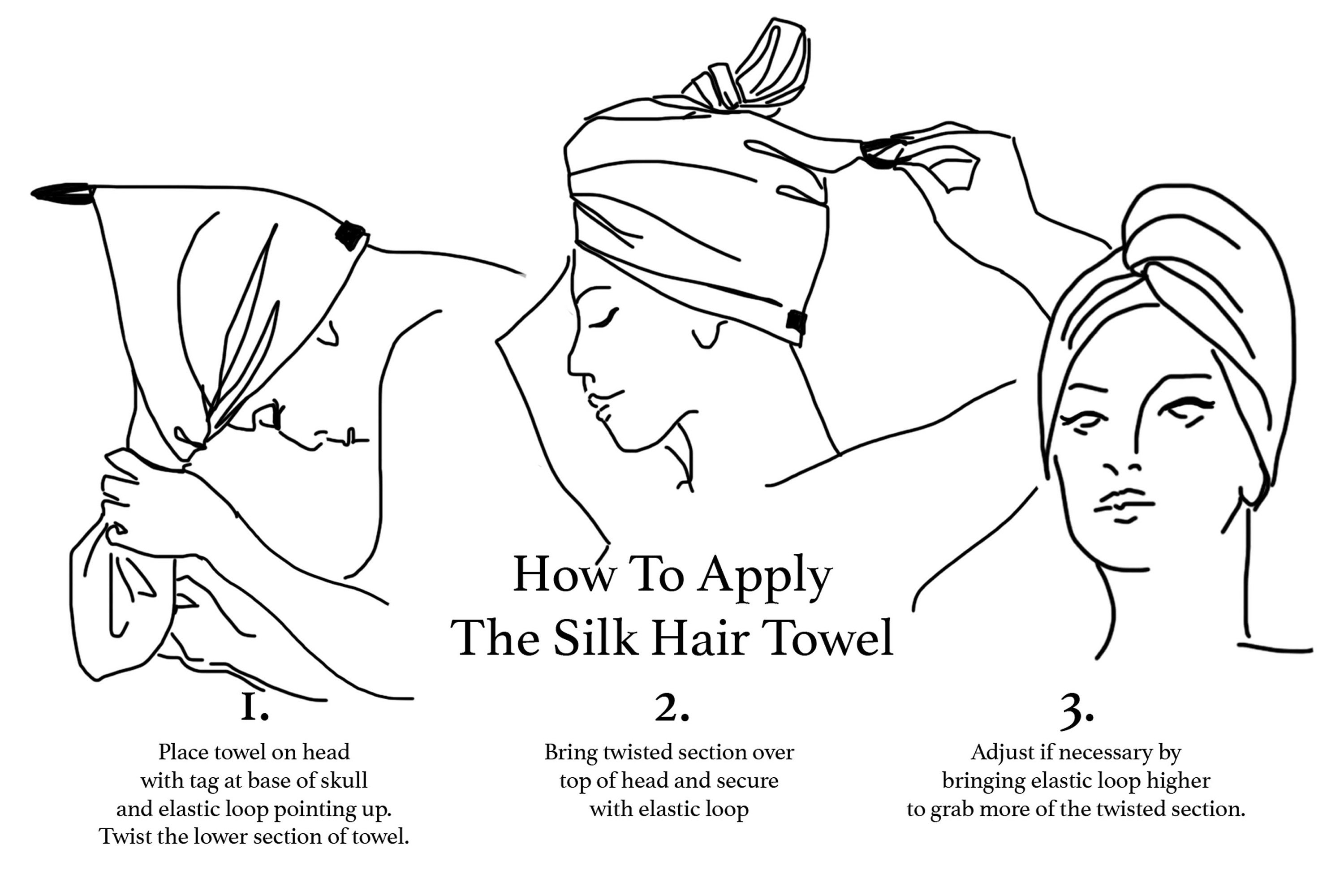 How To Apply
The Silk Hair Towel

1.

Place towel on head with tag at base of skull and elastic loop pointing up. Twist the lower section of towel.

2.

Bring twisted section over top of head and secure with elastic loop

3.

Adjust if necessary by bringing elastic loop higher to grab more of the twisted section.