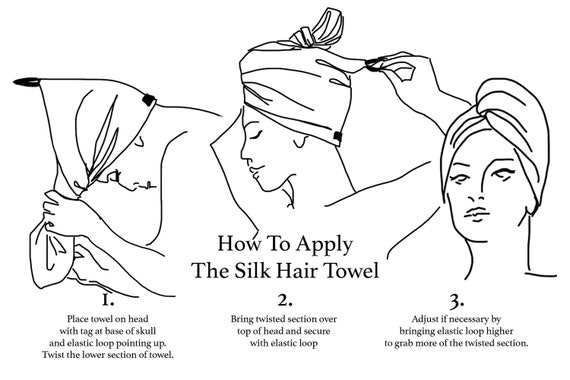 How To Apply
The Silk Hair Towel

1.

Place towel on head with tag at base of skull and elastic loop pointing up. Twist the lower section of towel.

2.

Bring twisted section over top of head and secure with elastic loop

3.

Adjust if necessary by bringing elastic loop higher to grab more of the twisted section.