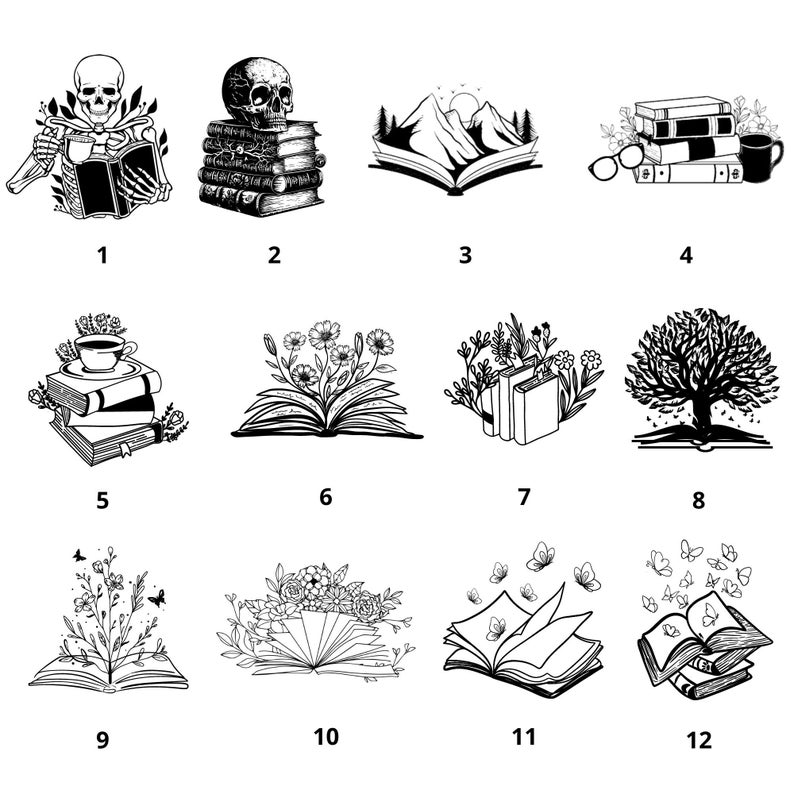 1 2 3 4

5 6 7 8

9 10 11 12