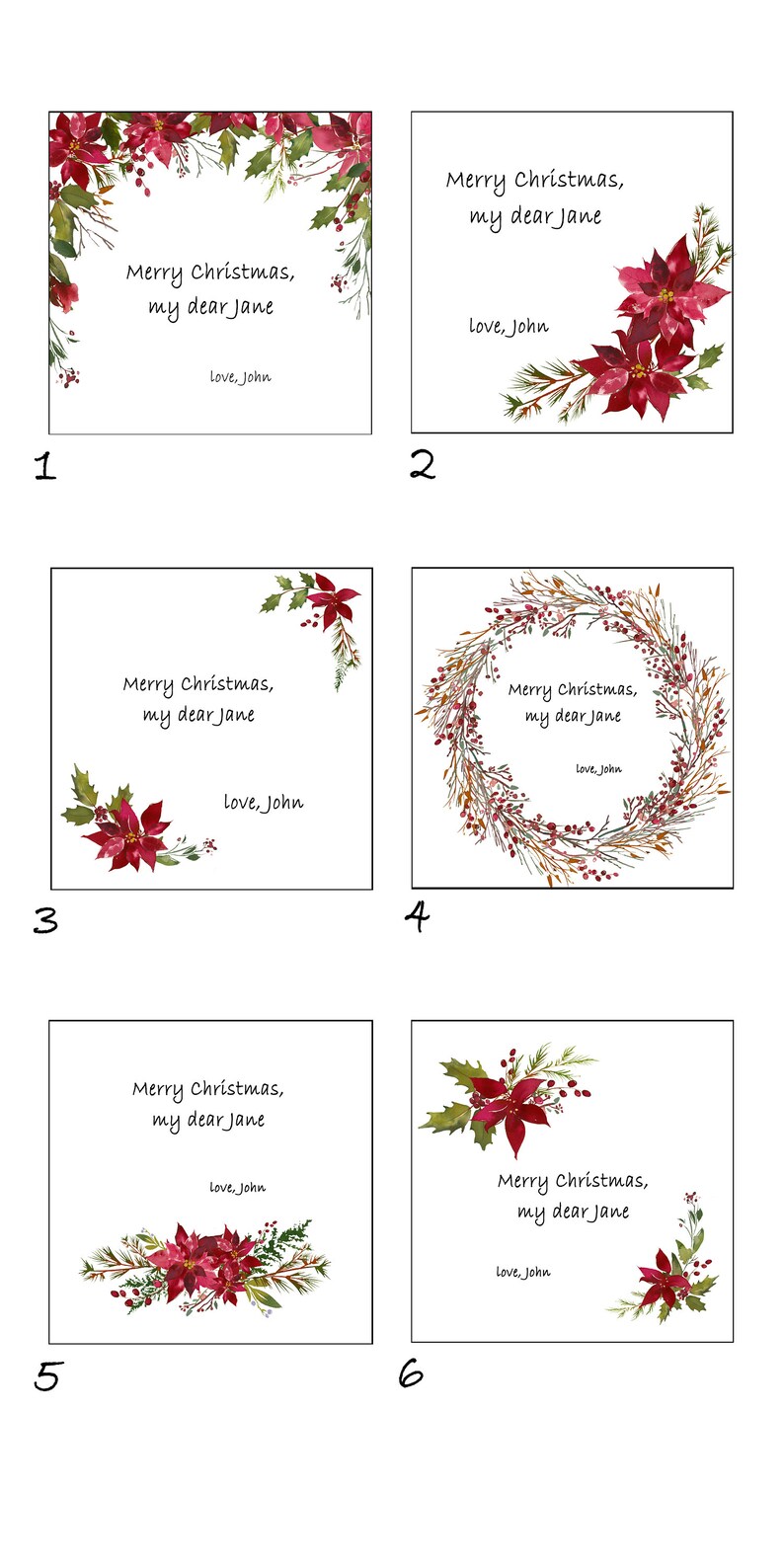 Merry Christmas,
my dear Jane

love, John

1

Merry Christmas,
my dear Jane

love, John

2

Merry Christmas,
my dear Jane

love, John

3

Merry Christmas,
my dear Jane

love, John

4

Merry Christmas,
my dear Jane

love, John

5

Merry Christmas,
my dear Jane

love, John

6