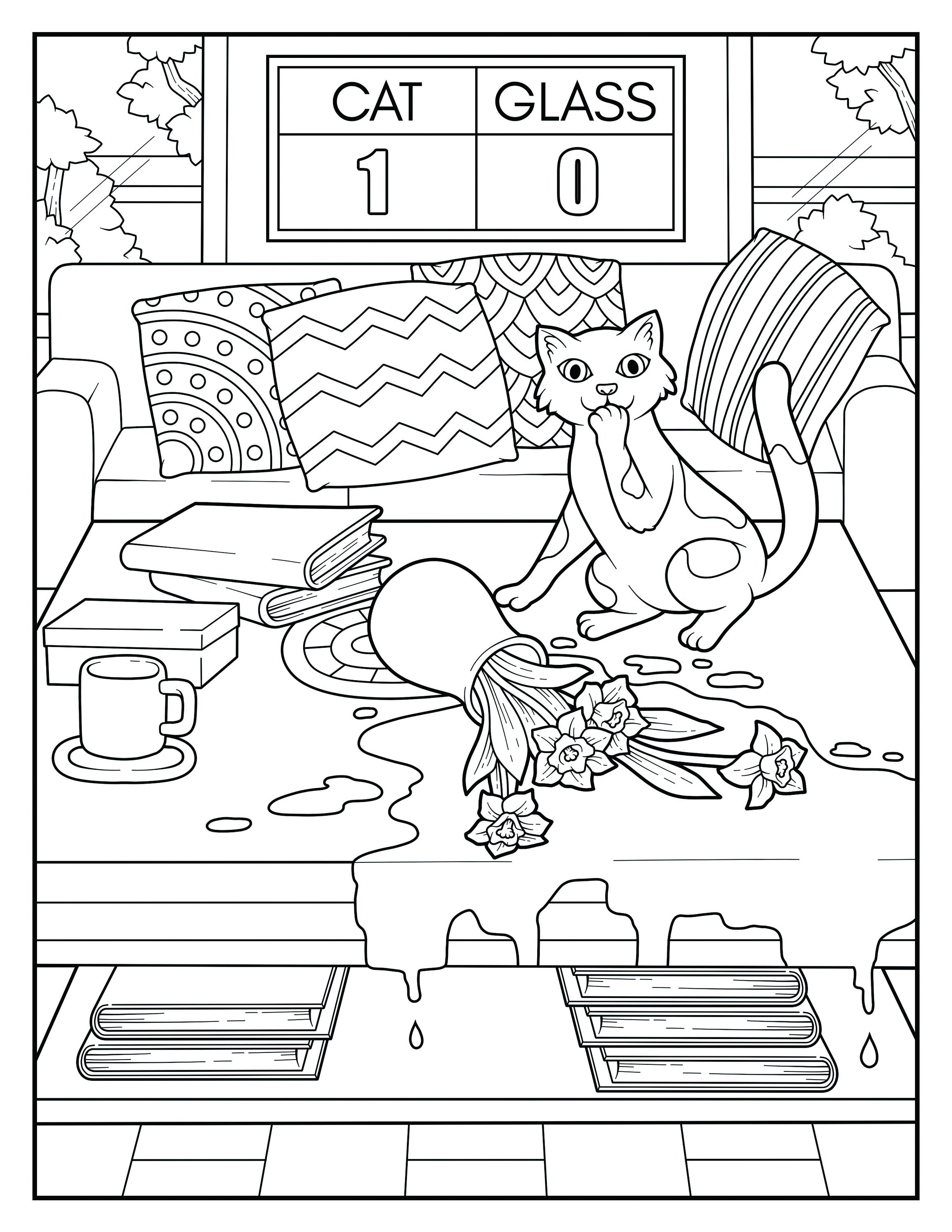 | CAT | GLASS |
|---|---|
| 1 | 0 |