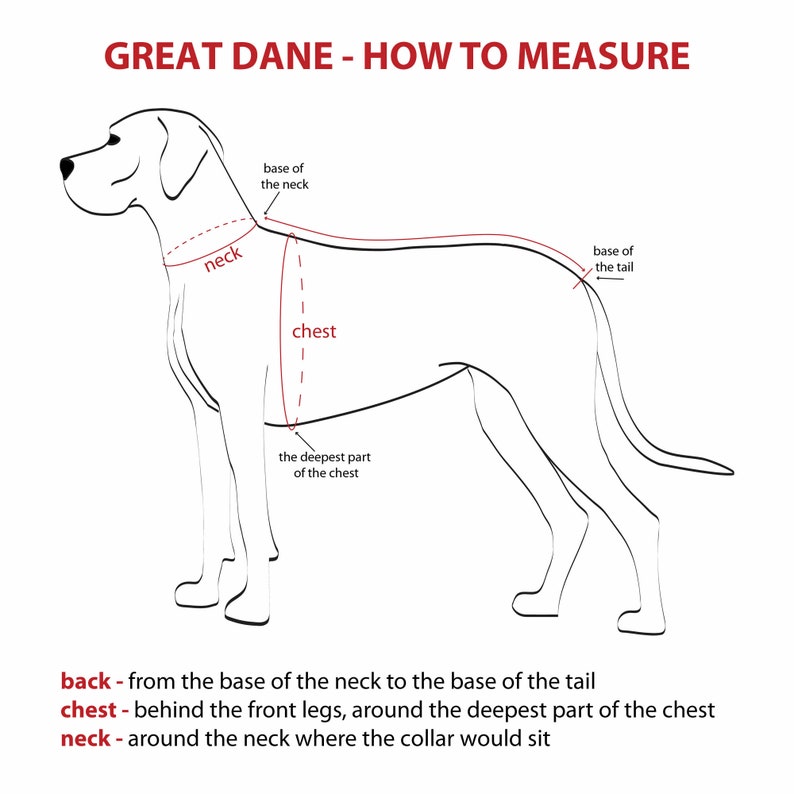 GREAT DANE - HOW TO MEASURE

base of the neck

neck

base of the tail

chest

the deepest part of the chest

back - from the base of the neck to the base of the tail
chest - behind the front legs, around the deepest part of the chest
neck - around the neck where the collar would sit