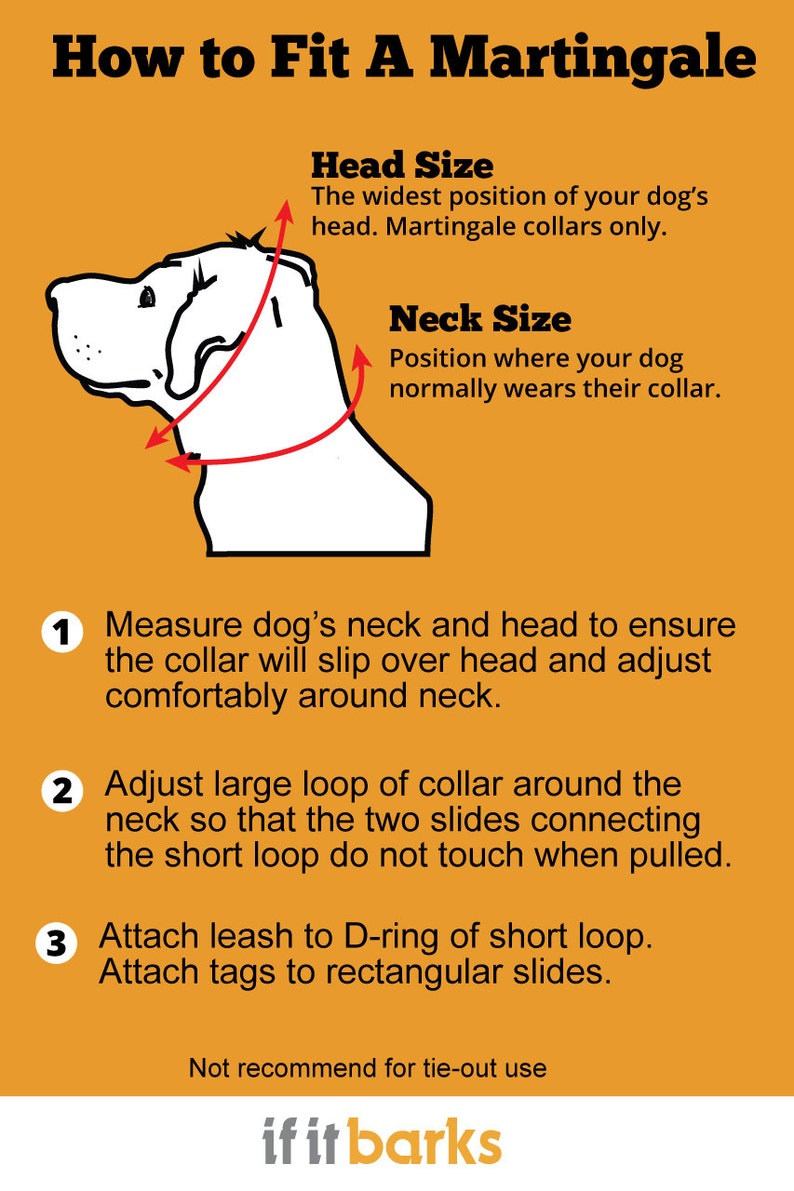 How to Fit A Martingale

Head Size
The widest position of your dog's head. Martingale collars only.

Neck Size
Position where your dog normally wears their collar.

1 Measure dog's neck and head to ensure the collar will slip over head and adjust comfortably around neck.

2 Adjust large loop of collar around the neck so that the two slides connecting the short loop do not touch when pulled.

3 Attach leash to D-ring of short loop. Attach tags to rectangular slides.

Not recommend for tie-out use

if it barks