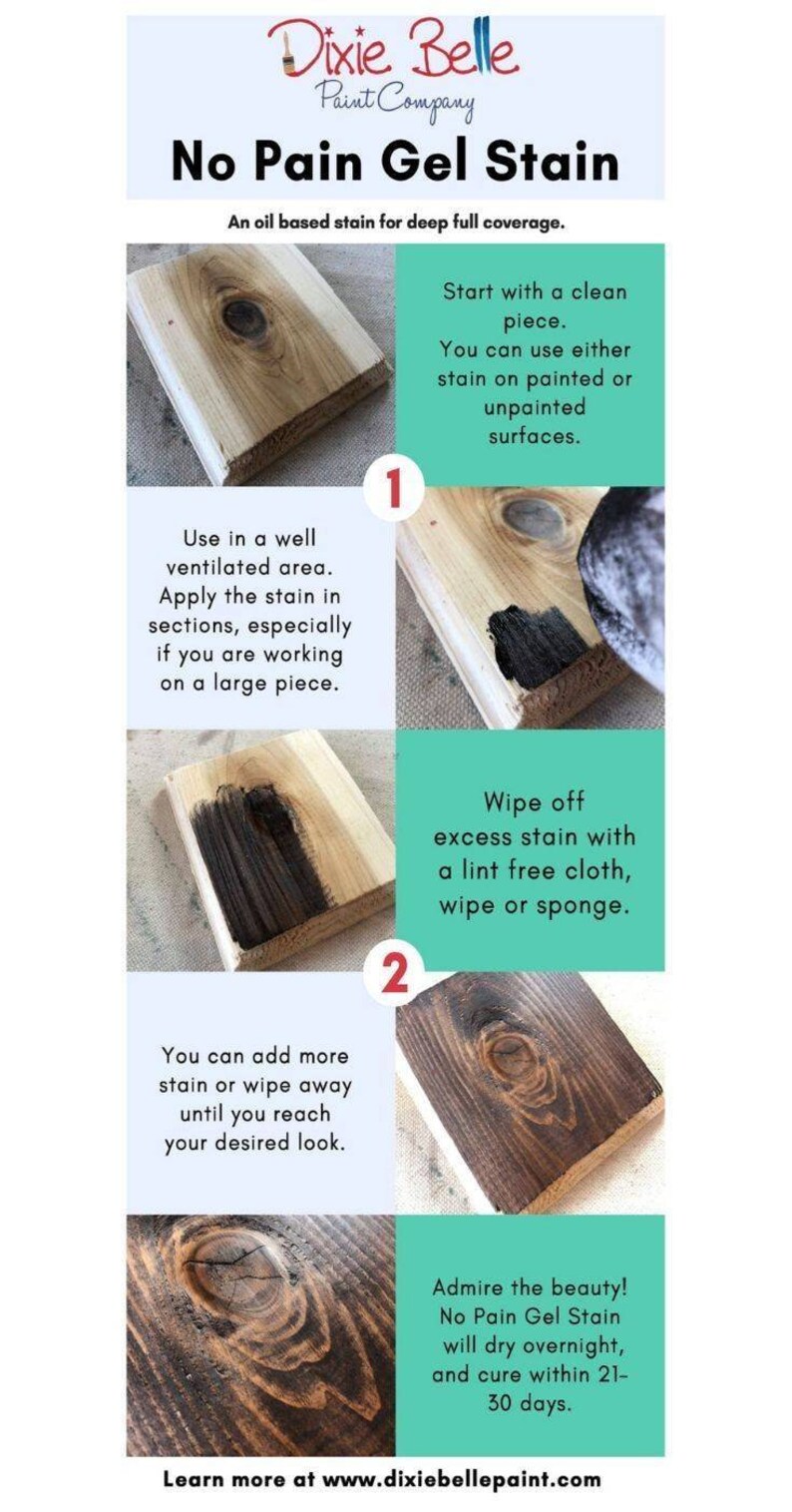 Dixie Belle
Paint Company

No Pain Gel Stain

An oil based stain for deep full coverage.

Start with a clean piece. You can use either stain on painted or unpainted surfaces.

1

Use in a well ventilated area. Apply the stain in sections, especially if you are working on a large piece.

Wipe off excess stain with a lint free cloth, wipe or sponge.

2

You can add more stain or wipe away until you reach your desired look.

Admire the beauty! No Pain Gel Stain will dry overnight, and cure within 21-30 days.

Learn more at www.dixiebellepaint.com