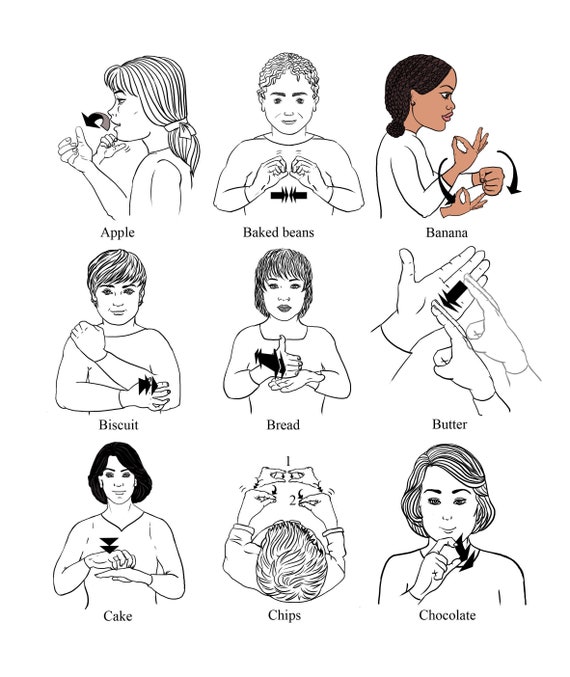 Apple

Baked beans

Banana

Biscuit

Bread

Butter

Cake

1
2
Chips

Chocolate