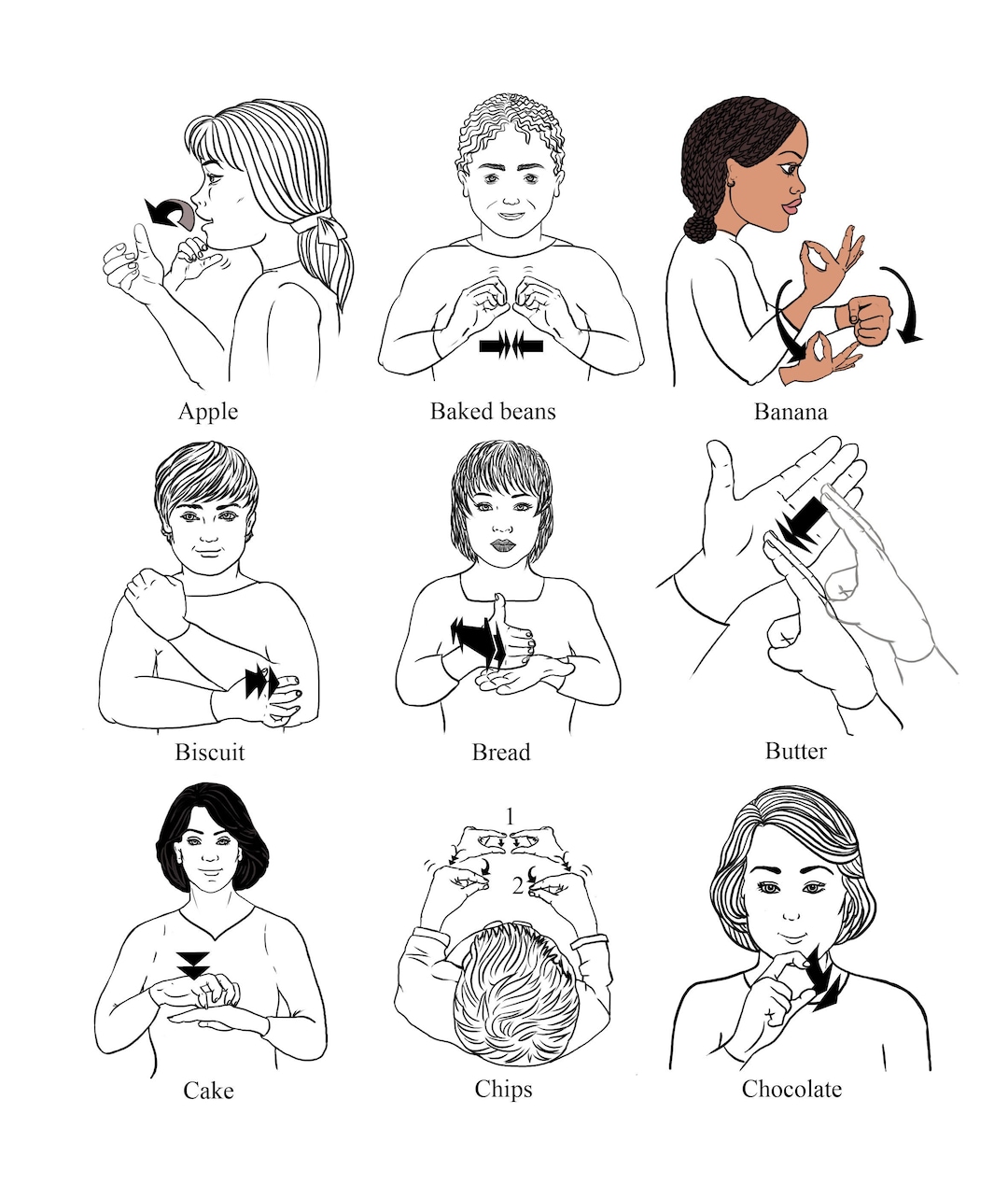 Apple

Baked beans

Banana

Biscuit

Bread

Butter

Cake

1
2
Chips

Chocolate