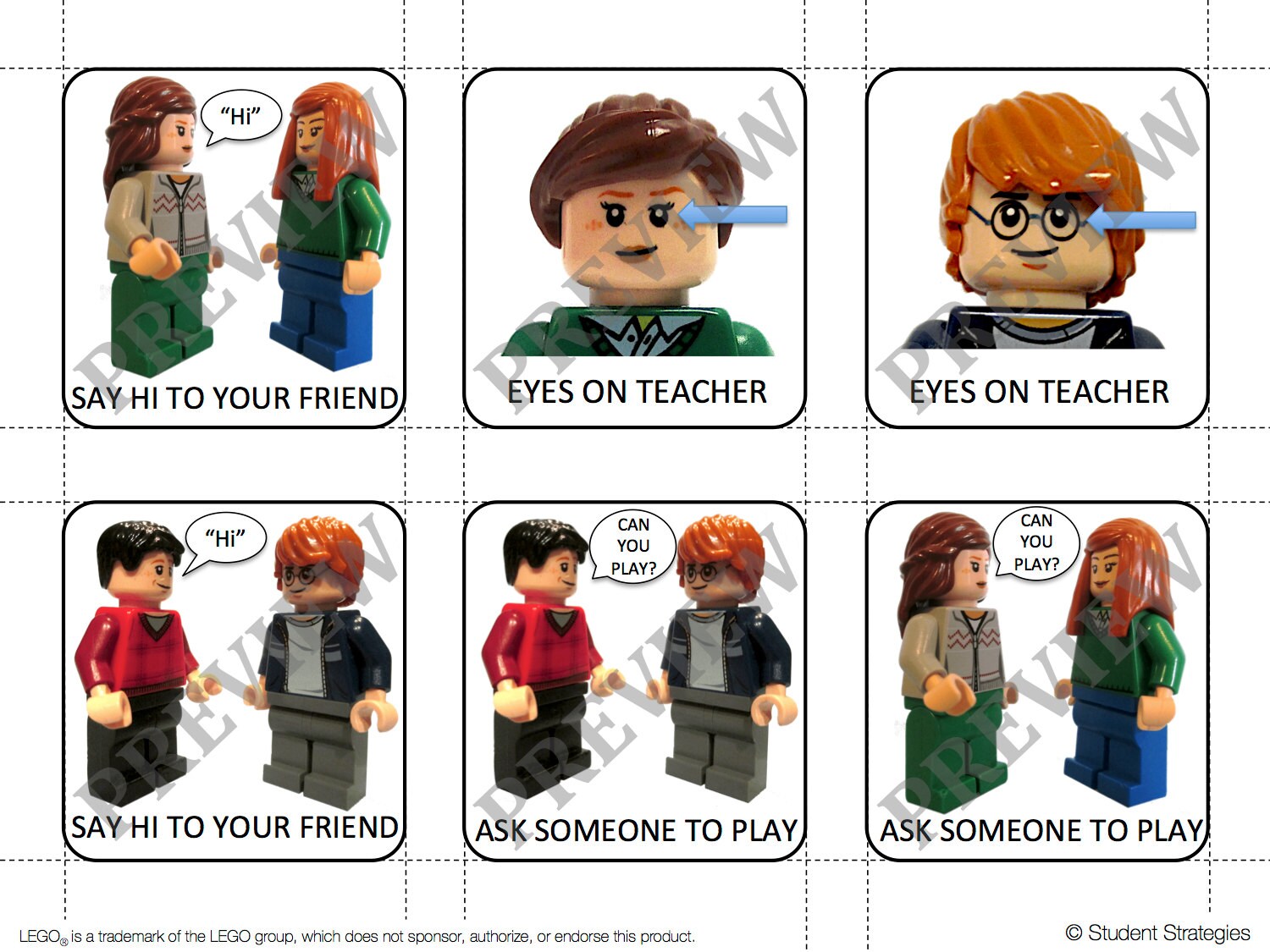 "Hi"

PREVIEW

SAY HI TO YOUR FRIEND

PREVIEW

EYES ON TEACHER

PREVIEW

EYES ON TEACHER

"Hi"

PREVIEW

SAY HI TO YOUR FRIEND

CAN YOU PLAY?

PREVIEW

ASK SOMEONE TO PLAY

CAN YOU PLAY?

PREVIEW

ASK SOMEONE TO PLAY

LEGO® is a trademark of the LEGO group, which does not sponsor, authorize, or endorse this product.

© Student Strategies