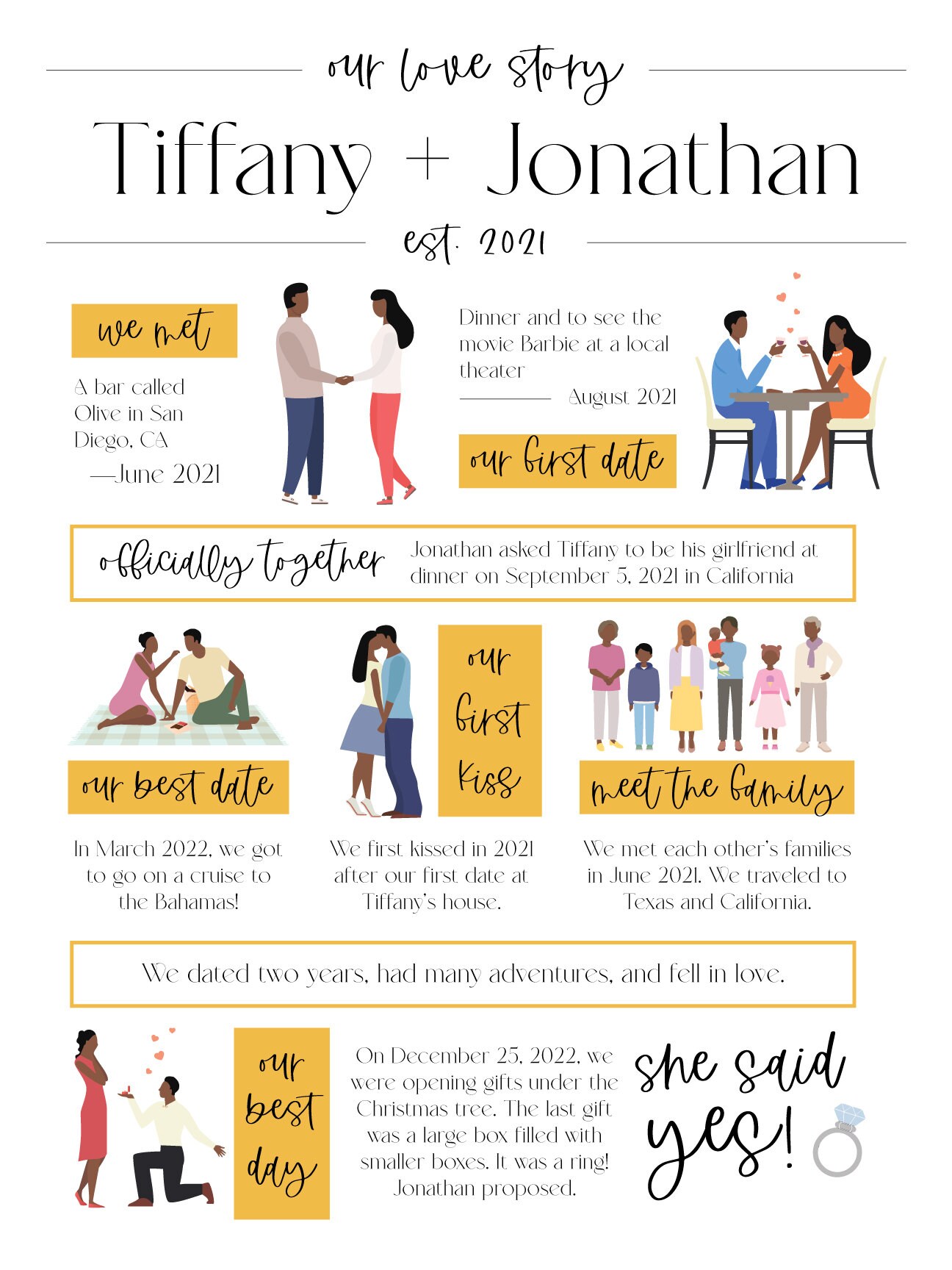 our love story

Tiffany + Jonathan

est. 2021

we met

A bar called Olive in San Diego, CA

—June 2021

Dinner and to see the movie Barbie at a local theater

August 2021

our first date

officially together

Jonathan asked Tiffany to be his girlfriend at dinner on September 5, 2021 in California

our best date

In March 2022, we got to go on a cruise to the Bahamas!

our first kiss

We first kissed in 2021 after our first date at Tiffany's house.

meet the family

We met each other's families in June 2021. We traveled to Texas and California.

We dated two years, had many adventures, and fell in love.

our best day

On December 25, 2022, we were opening gifts under the Christmas tree. The last gift was a large box filled with smaller boxes. It was a ring! Jonathan proposed.

she said yes!