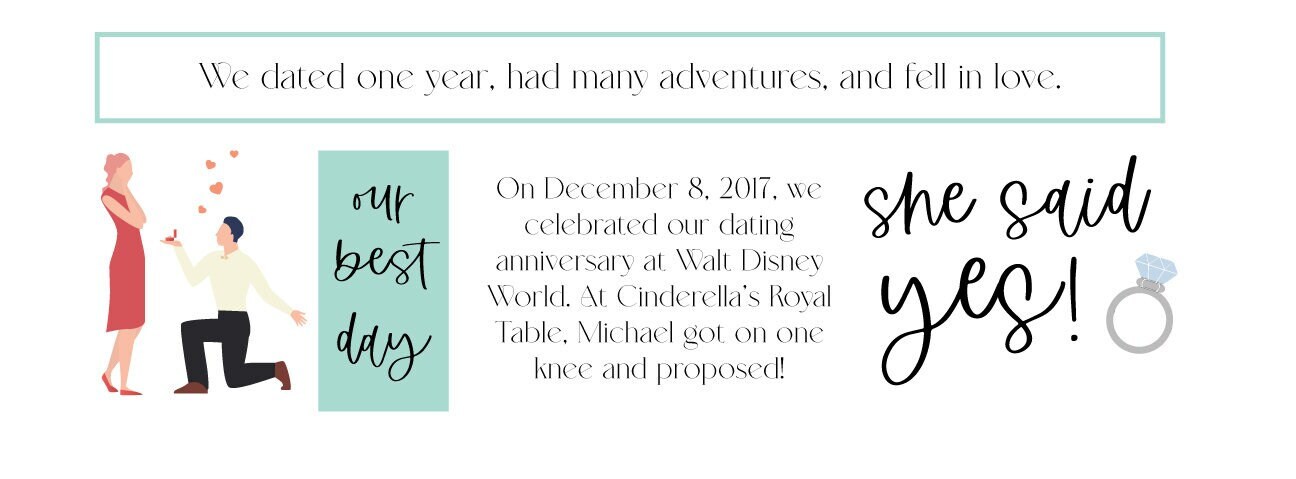 We dated one year, had many adventures, and fell in love.

our best day

On December 8, 2017, we celebrated our dating anniversary at Walt Disney World. At Cinderella's Royal Table, Michael got on one knee and proposed!

she said yes!