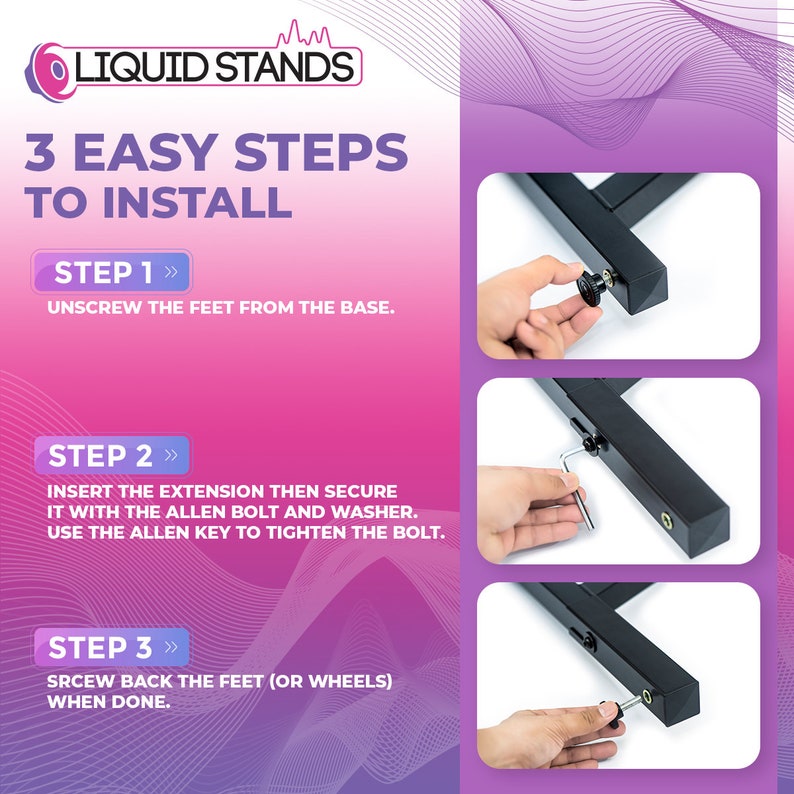 LIQUID STANDS

3 EASY STEPS TO INSTALL

STEP 1 »
UNSCREW THE FEET FROM THE BASE.

STEP 2 »
INSERT THE EXTENSION THEN SECURE IT WITH THE ALLEN BOLT AND WASHER. USE THE ALLEN KEY TO TIGHTEN THE BOLT.

STEP 3 »
SRCEW BACK THE FEET (OR WHEELS) WHEN DONE.