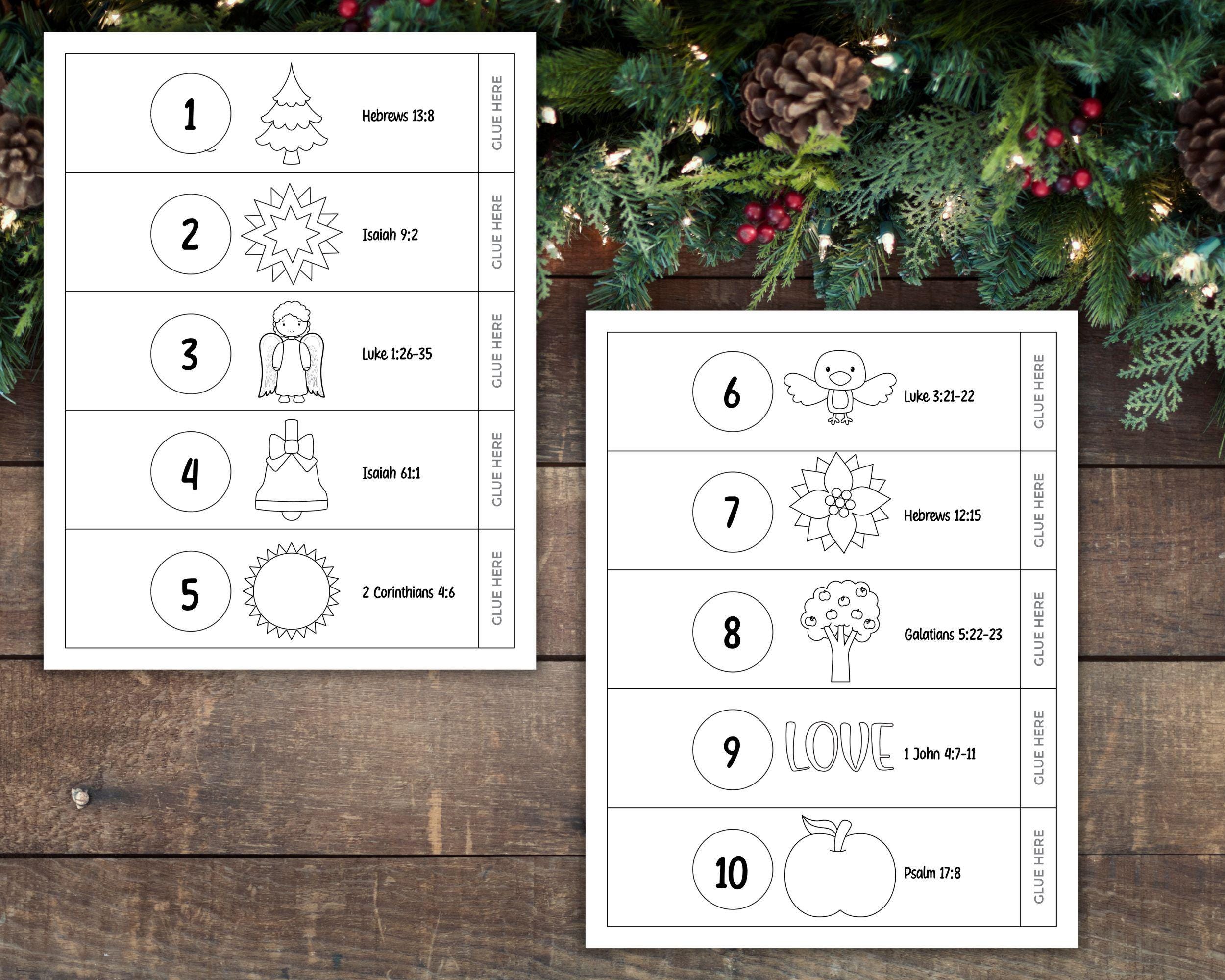 1 Hebrews 13:8 GLUE HERE

2 Isaiah 9:2 GLUE HERE

3 Luke 1:26-35 GLUE HERE

4 Isaiah 61:1 GLUE HERE

5 2 Corinthians 4:6 GLUE HERE

6 Luke 3:21-22 GLUE HERE

7 Hebrews 12:15 GLUE HERE

8 Galatians 5:22-23 GLUE HERE

9 LOVE 1 John 4:7-11 GLUE HERE

10 Psalm 17:8 GLUE HERE