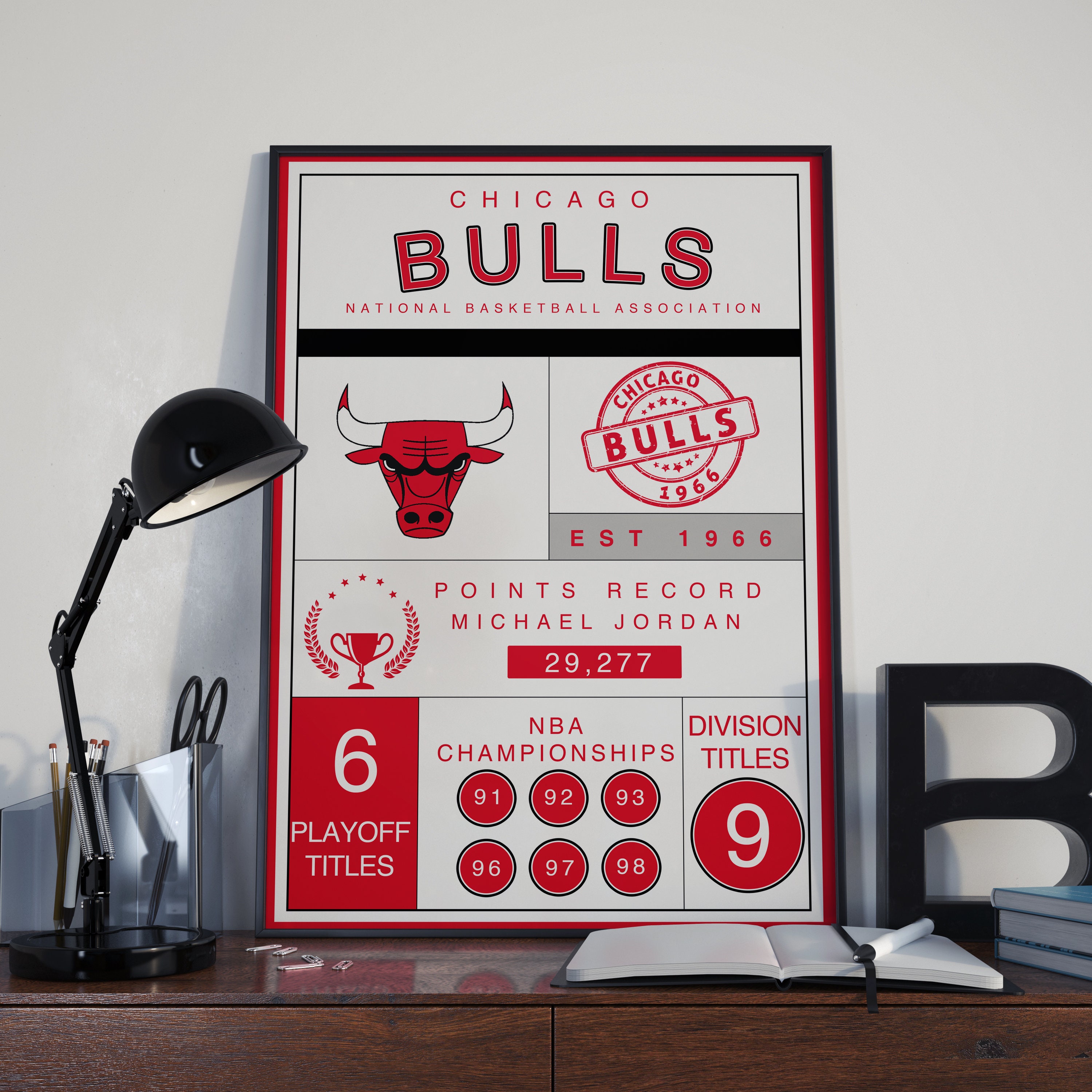 CHICAGO
BULLS
NATIONAL BASKETBALL ASSOCIATION

CHICAGO
BULLS
1966

EST 1966

POINTS RECORD
MICHAEL JORDAN
29,277

6
PLAYOFF TITLES

NBA CHAMPIONSHIPS
91 92 93
96 97 98

DIVISION TITLES
9

B