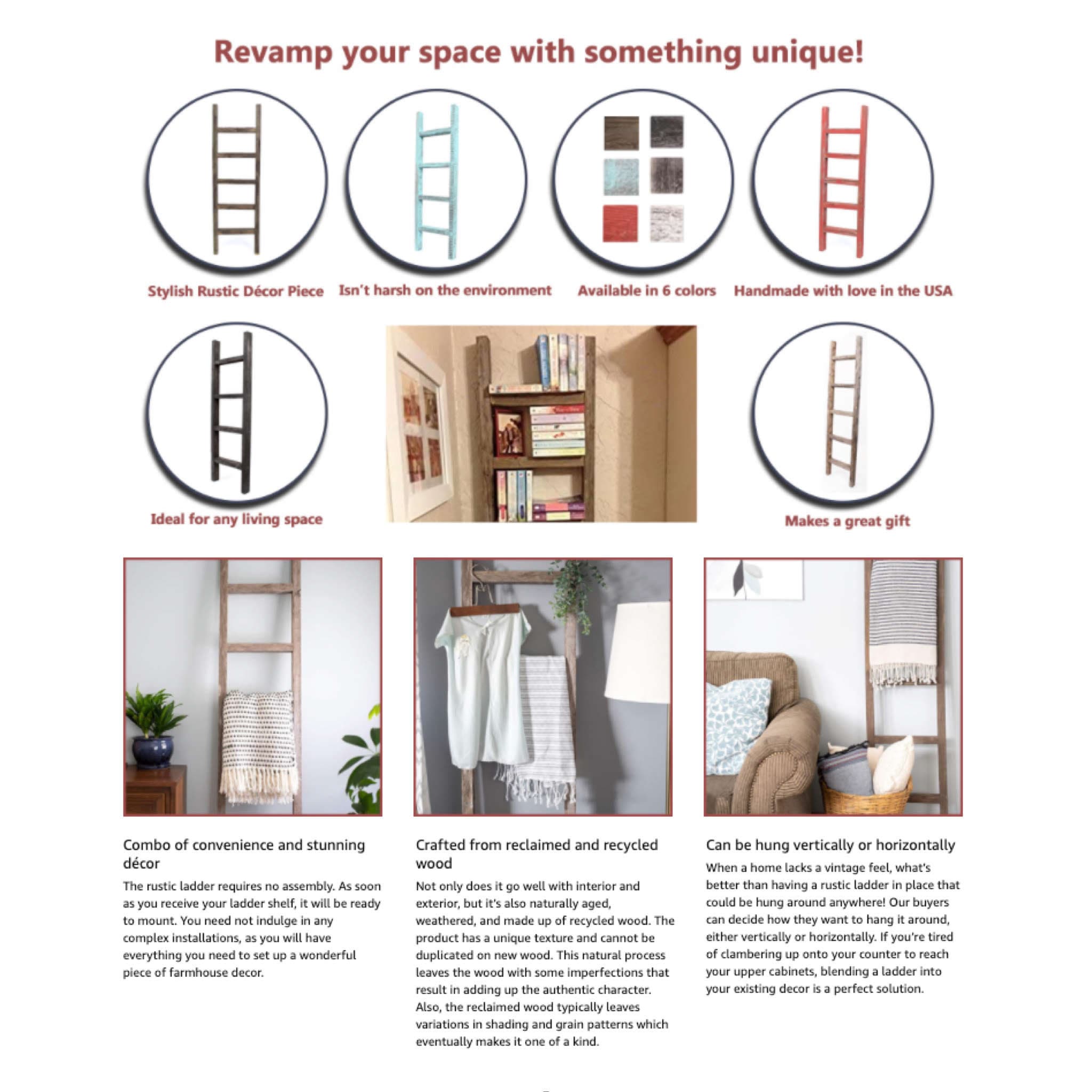 Revamp your space with something unique!

Stylish Rustic Décor Piece

Isn't harsh on the environment

Available in 6 colors

Handmade with love in the USA

Ideal for any living space

Makes a great gift

Combo of convenience and stunning décor

The rustic ladder requires no assembly. As soon as you receive your ladder shelf, it will be ready to mount. You need not indulge in any complex installations, as you will have everything you need to set up a wonderful piece of farmhouse decor.

Crafted from reclaimed and recycled wood

Not only does it go well with interior and exterior, but it's also naturally aged, weathered, and made up of recycled wood. The product has a unique texture and cannot be duplicated on new wood. This natural process leaves the wood with some imperfections that result in adding up the authentic character. Also, the reclaimed wood typically leaves variations in shading and grain patterns which eventually makes it one of a kind.

Can be hung vertically or horizontally

When a home lacks a vintage feel, what's better than having a rustic ladder in place that could be hung around anywhere! Our buyers can decide how they want to hang it around, either vertically or horizontally. If you're tired of clambering up onto your counter to reach your upper cabinets, blending a ladder into your existing decor is a perfect solution.