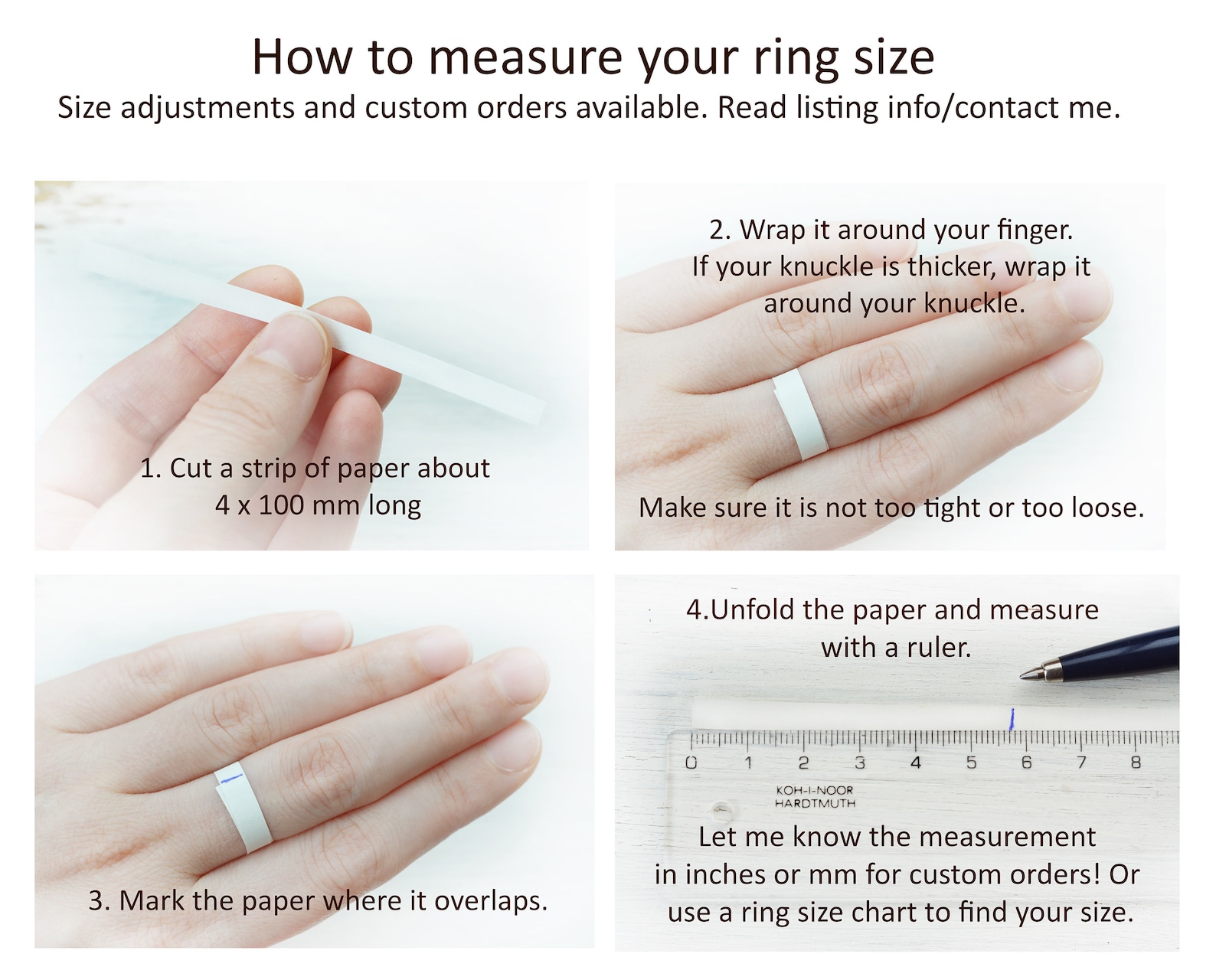 How to measure your ring size

Size adjustments and custom orders available. Read listing info/contact me.

1. Cut a strip of paper about 4 x 100 mm long

2. Wrap it around your finger. If your knuckle is thicker, wrap it around your knuckle.

Make sure it is not too tight or too loose.

3. Mark the paper where it overlaps.

4.Unfold the paper and measure with a ruler.

0 1 2 3 4 5 6 7 8

KOH-I-NOOR HARDTMUTH

Let me know the measurement in inches or mm for custom orders! Or use a ring size chart to find your size.