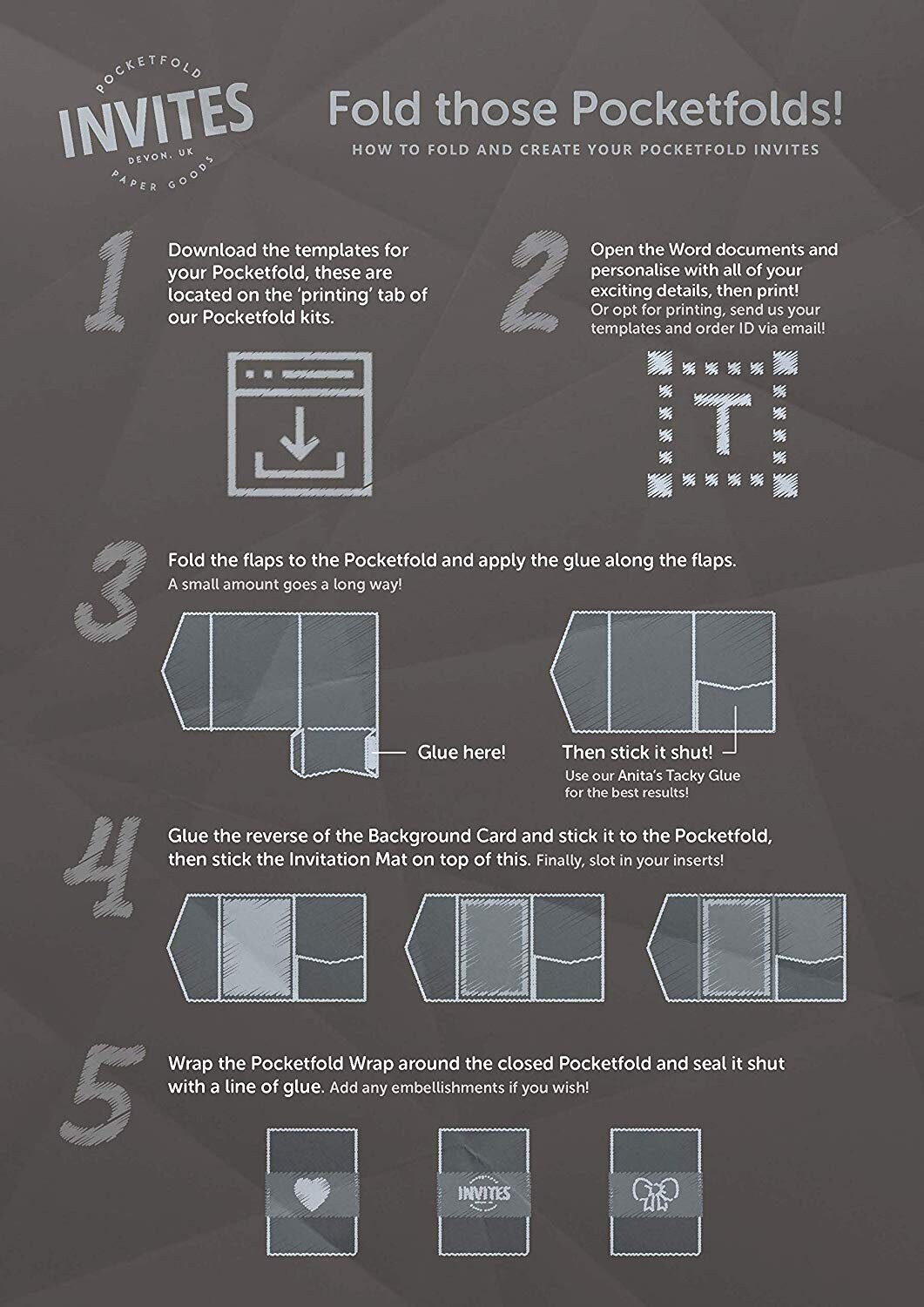 POCKETFOLD
INVITES
DEVON, UK
PAPER GOODS

Fold those Pocketfolds!

HOW TO FOLD AND CREATE YOUR POCKETFOLD INVITES

1

Download the templates for your Pocketfold, these are located on the 'printing' tab of our Pocketfold kits.

2

Open the Word documents and personalise with all of your exciting details, then print! Or opt for printing, send us your templates and order ID via email!

T

3

Fold the flaps to the Pocketfold and apply the glue along the flaps. A small amount goes a long way!

Glue here!

Then stick it shut!
Use our Anita's Tacky Glue for the best results!

4

Glue the reverse of the Background Card and stick it to the Pocketfold, then stick the Invitation Mat on top of this. Finally, slot in your inserts!

5

Wrap the Pocketfold Wrap around the closed Pocketfold and seal it shut with a line of glue. Add any embellishments if you wish!

INVITES