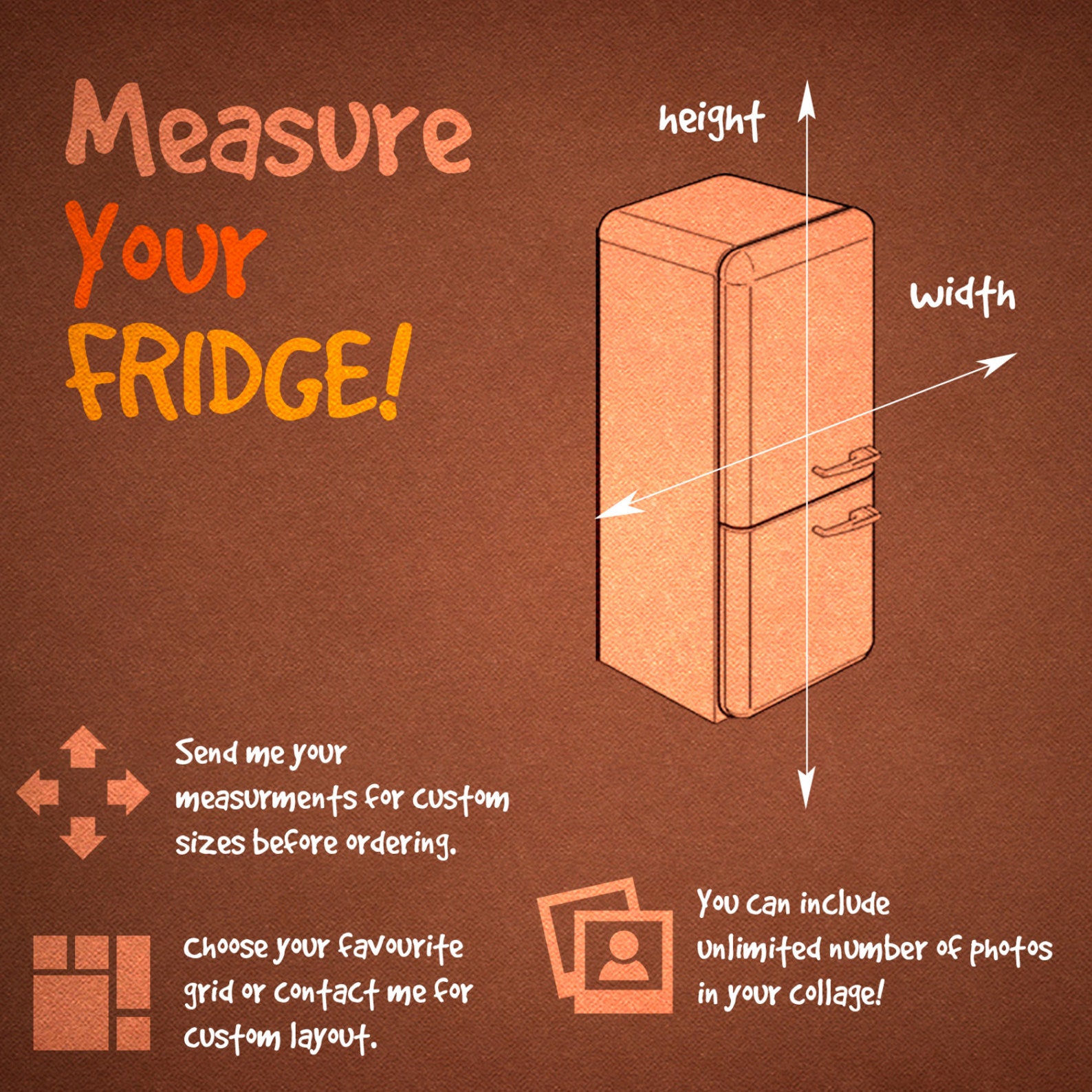 Measure Your FRIDGE!

height

width

Send me your measurments for custom sizes before ordering.

Choose your favourite grid or contact me for custom layout.

You can include unlimited number of photos in your collage!