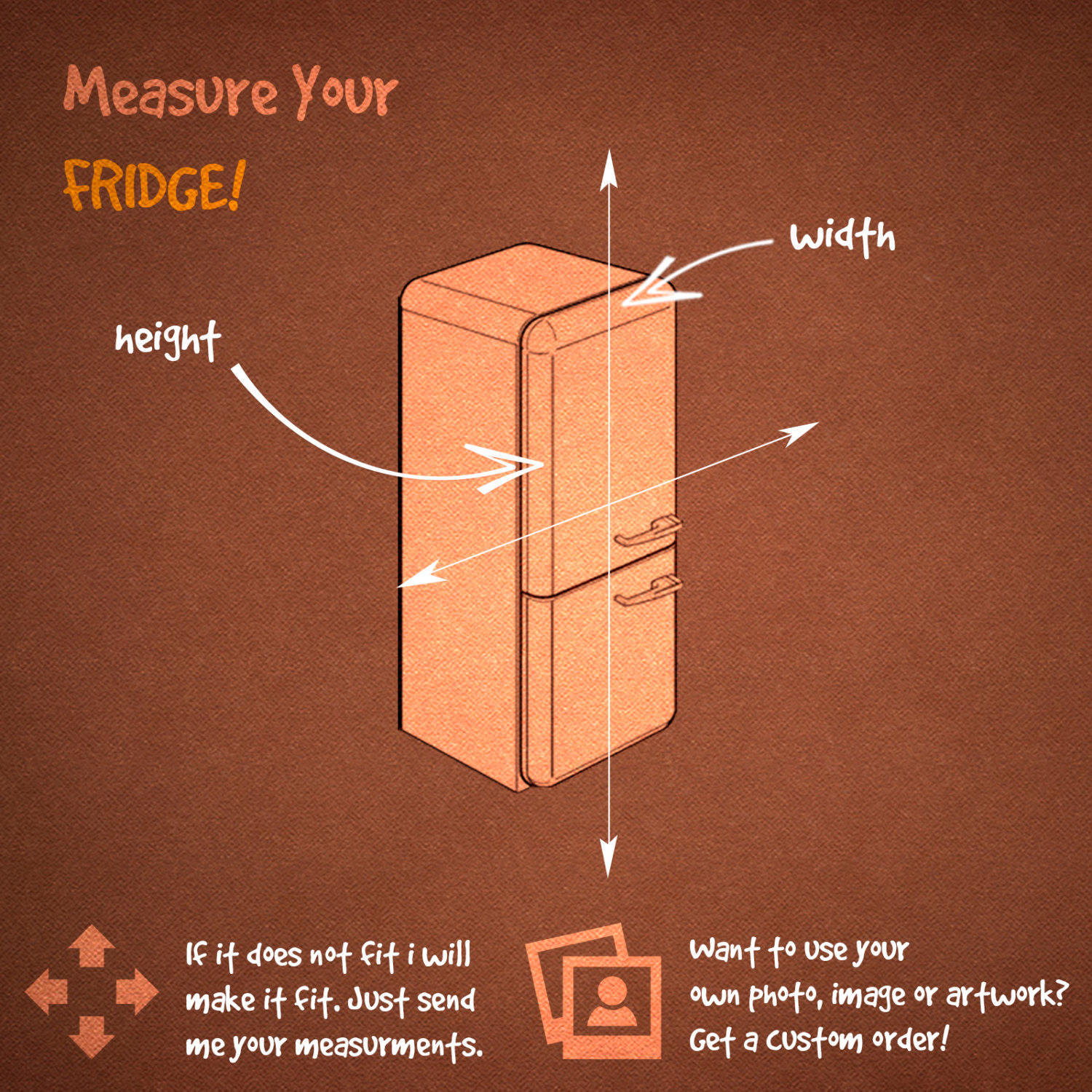 Measure Your FRIDGE!

width

height

If it does not fit i will make it fit. Just send me your measurments.

Want to use your own photo, image or artwork? Get a custom order!