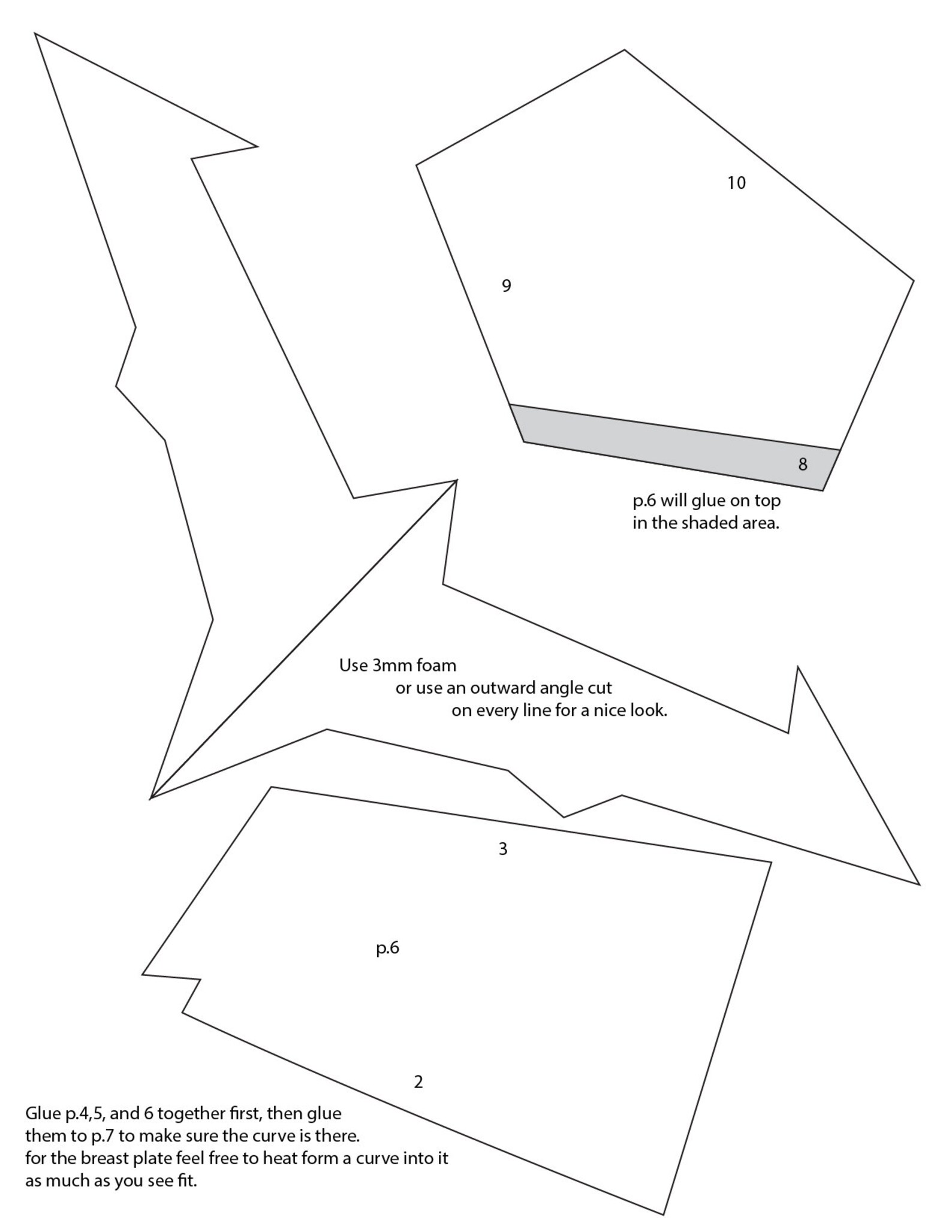 10

9

8

p.6 will glue on top in the shaded area.

Use 3mm foam or use an outward angle cut on every line for a nice look.

3

p.6

2

Glue p.4,5, and 6 together first, then glue them to p.7 to make sure the curve is there.
for the breast plate feel free to heat form a curve into it as much as you see fit.