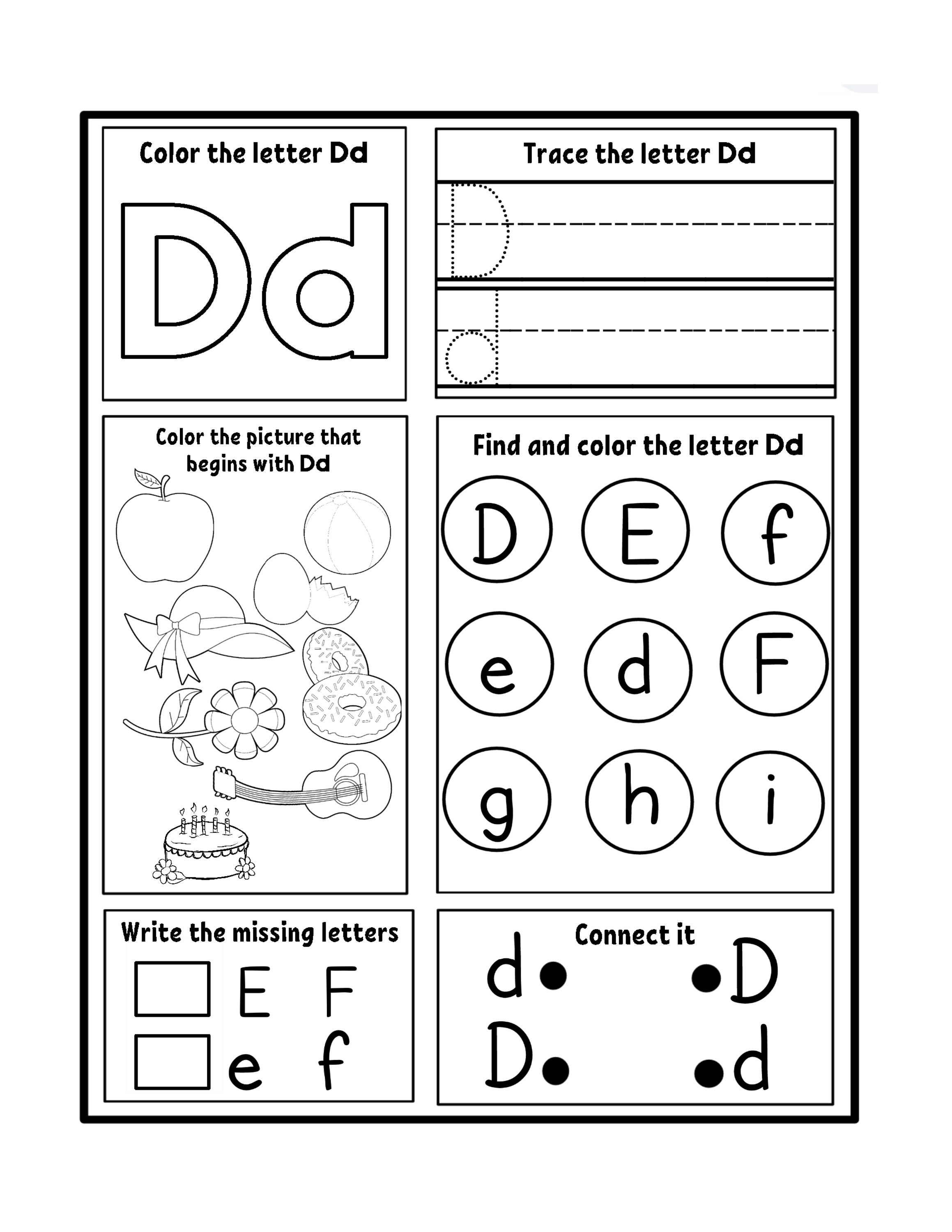 Color the letter Dd

Dd

Trace the letter Dd

D

d

Color the picture that begins with Dd

Find and color the letter Dd

D E f

e d F

g h i

Write the missing letters

E F

e f

Connect it

d D

D d