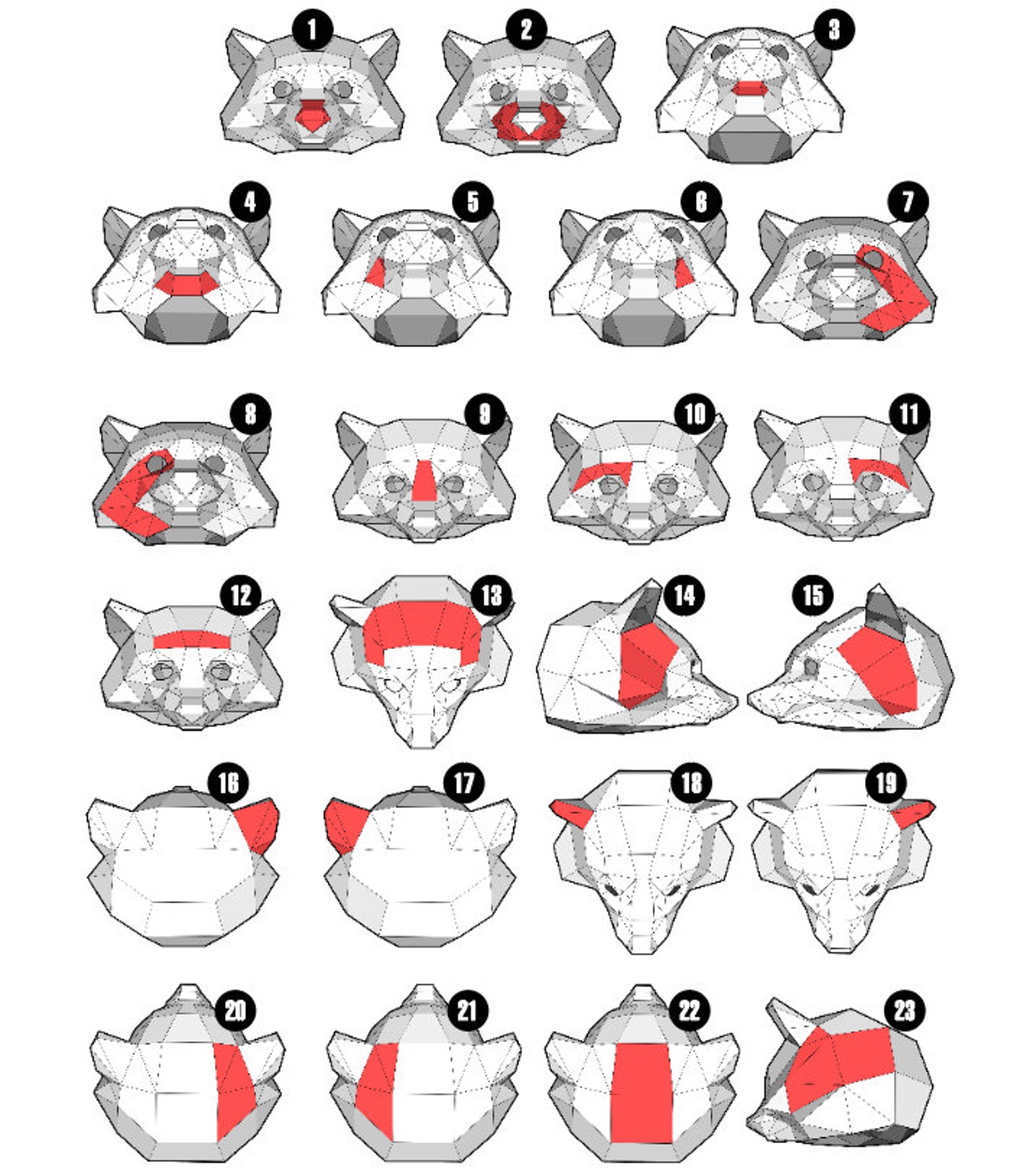 1
2
3
4
5
6
7
8
9
10
11
12
13
14
15
16
17
18
19
20
21
22
23