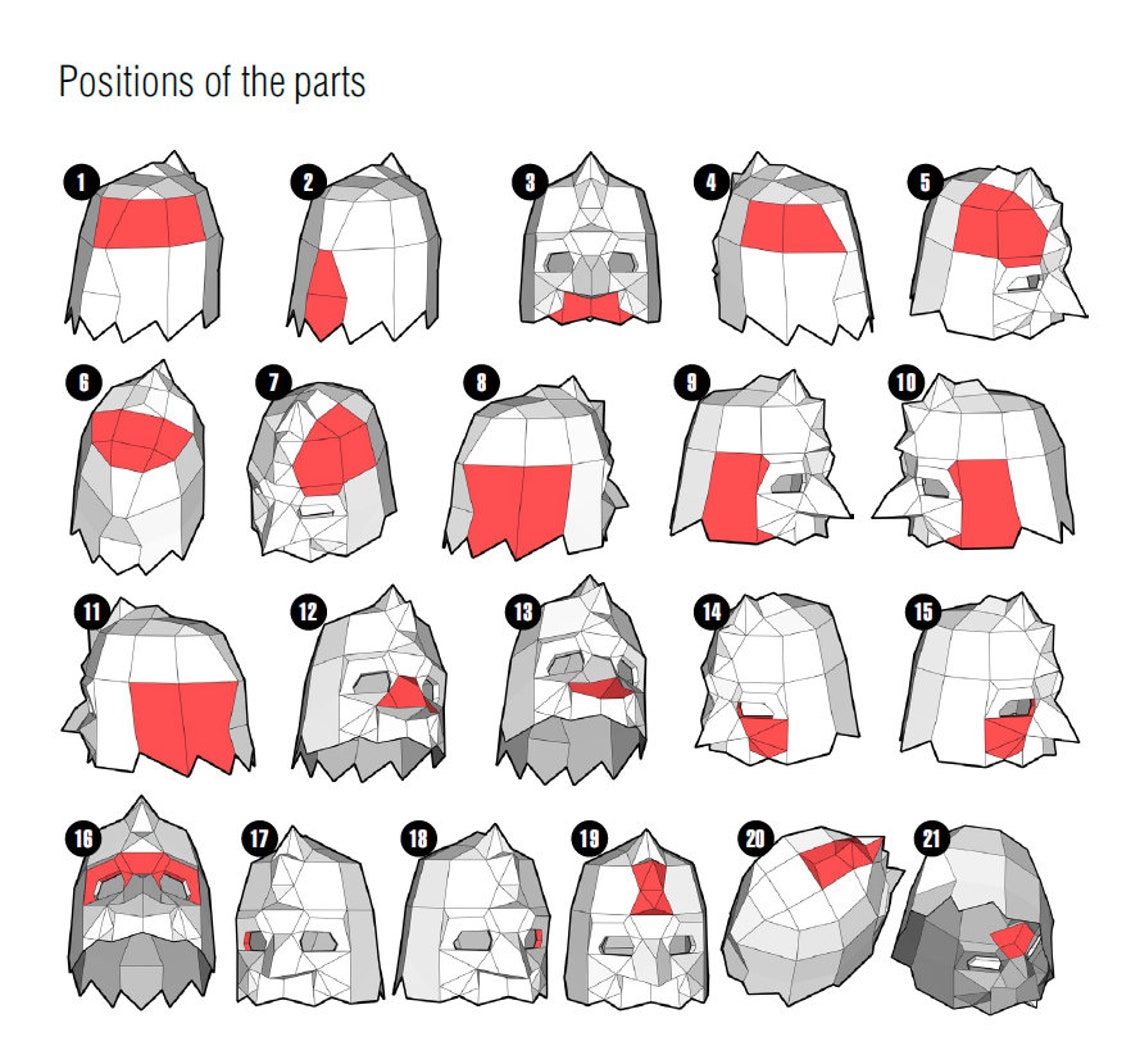 Positions of the parts

1

2

3

4

5

6

7

8

9

10

11

12

13

14

15

16

17

18

19

20

21