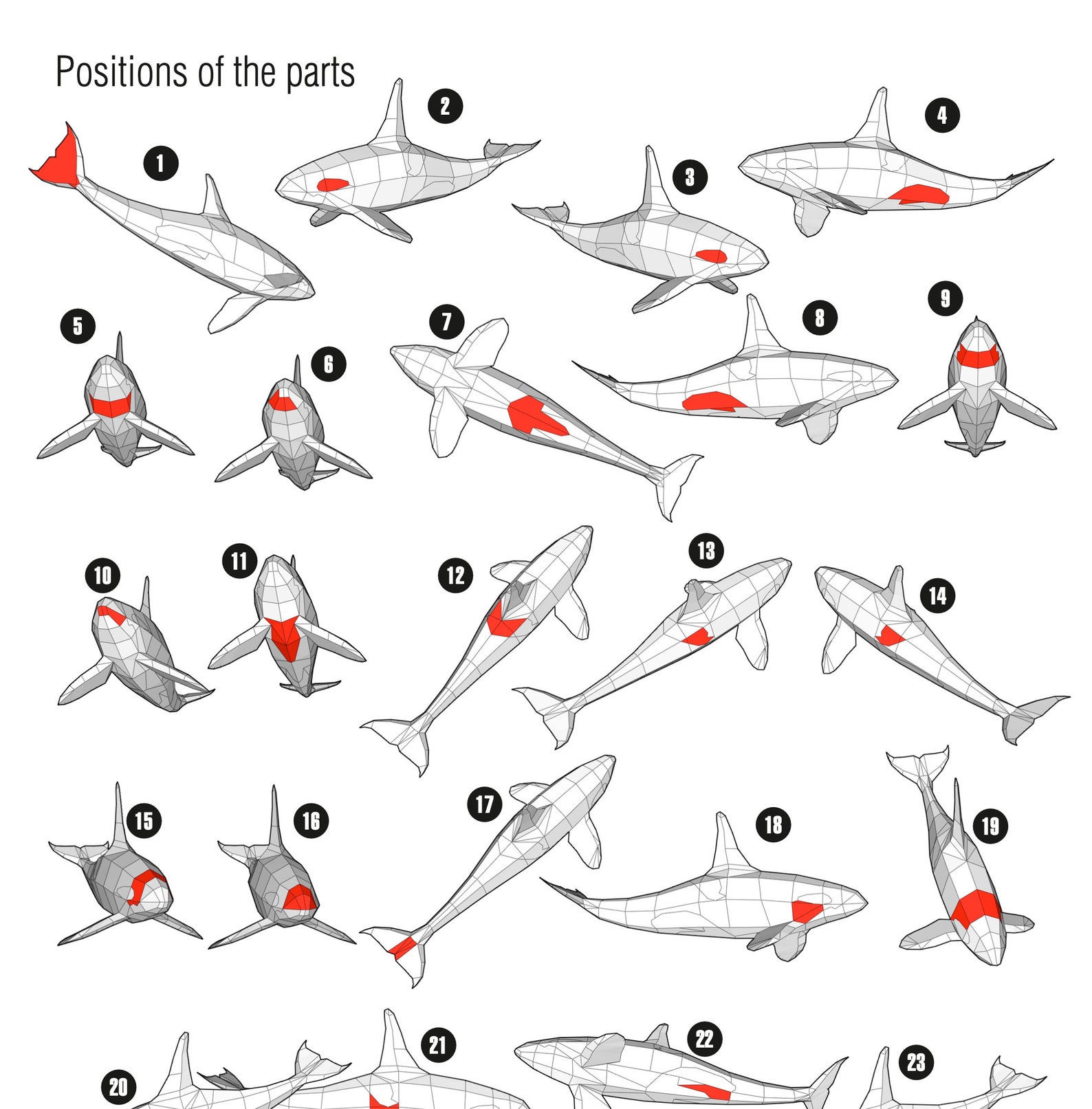 Positions of the parts

1

2

3

4

5

6

7

8

9

10

11

12

13

14

15

16

17

18

19

20

21

22

23