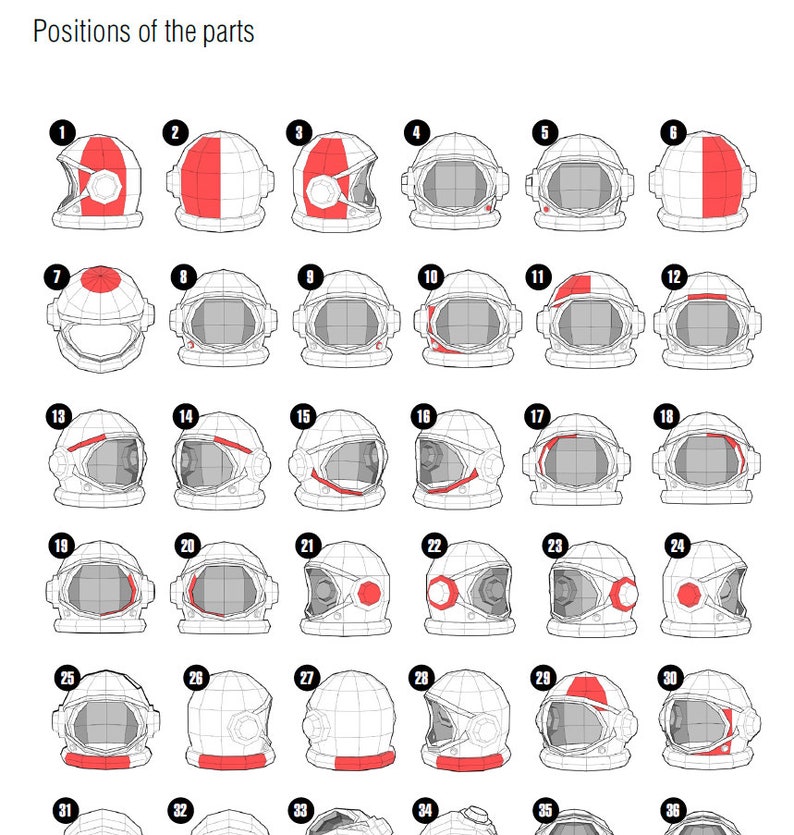 Positions of the parts

1
2
3
4
5
6
7
8
9
10
11
12
13
14
15
16
17
18
19
20
21
22
23
24
25
26
27
28
29
30
31
32
33
34
35
36