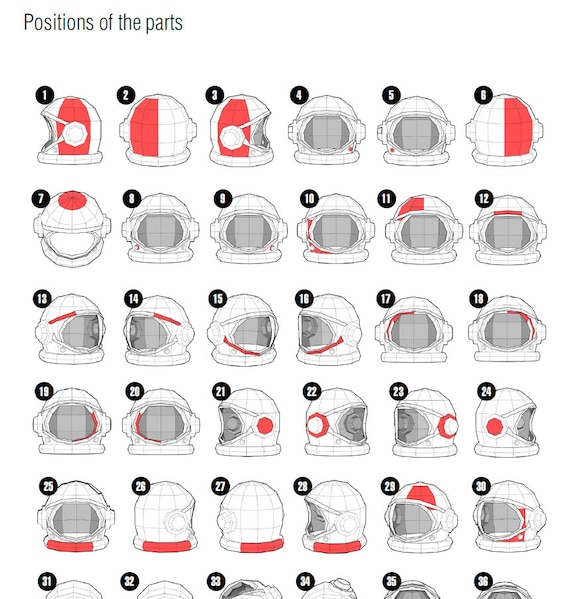 Positions of the parts

1 2 3 4 5 6

7 8 9 10 11 12

13 14 15 16 17 18

19 20 21 22 23 24

25 26 27 28 29 30

31 32 33 34 35 36