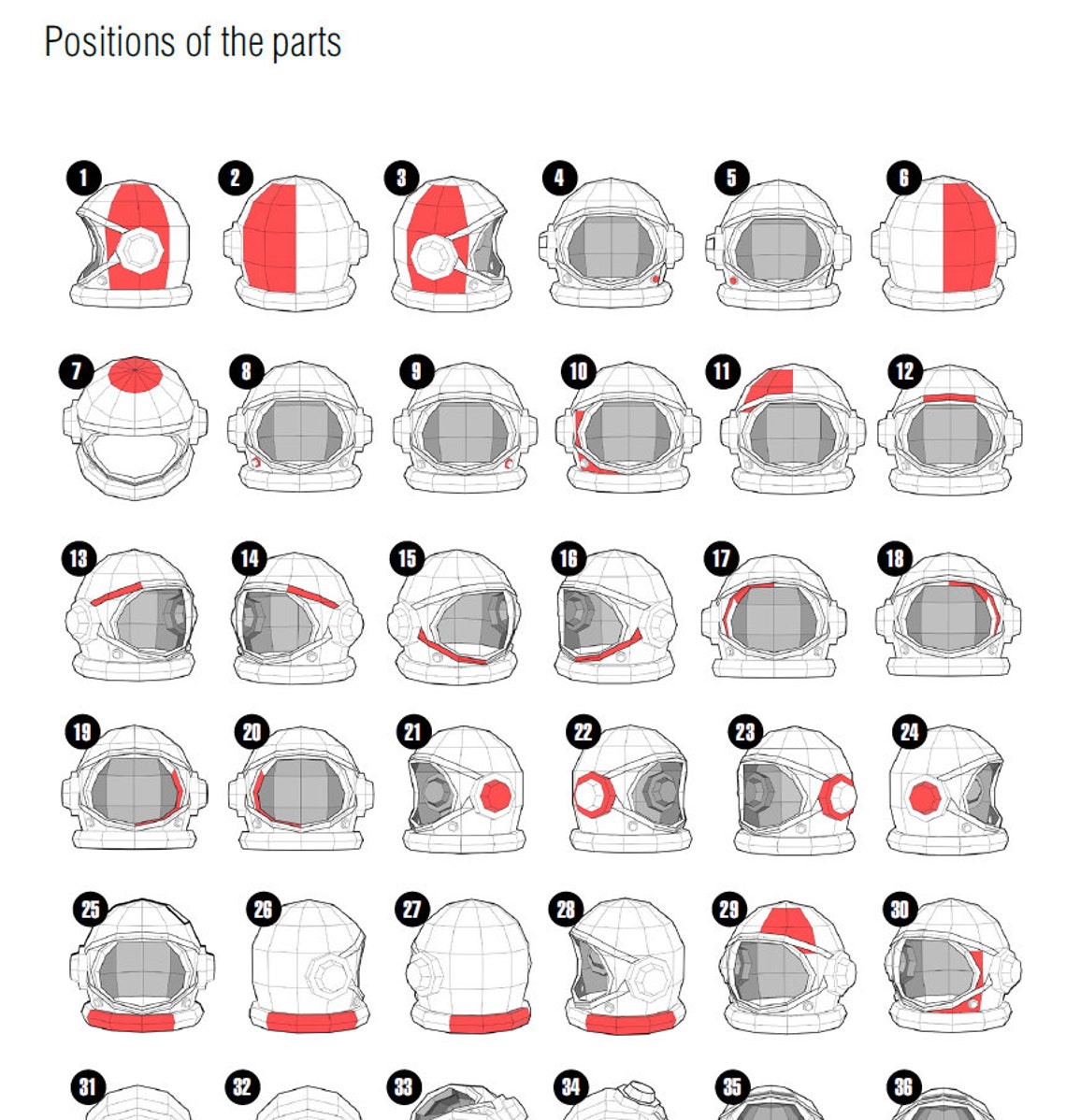 Positions of the parts

1 2 3 4 5 6

7 8 9 10 11 12

13 14 15 16 17 18

19 20 21 22 23 24

25 26 27 28 29 30

31 32 33 34 35 36