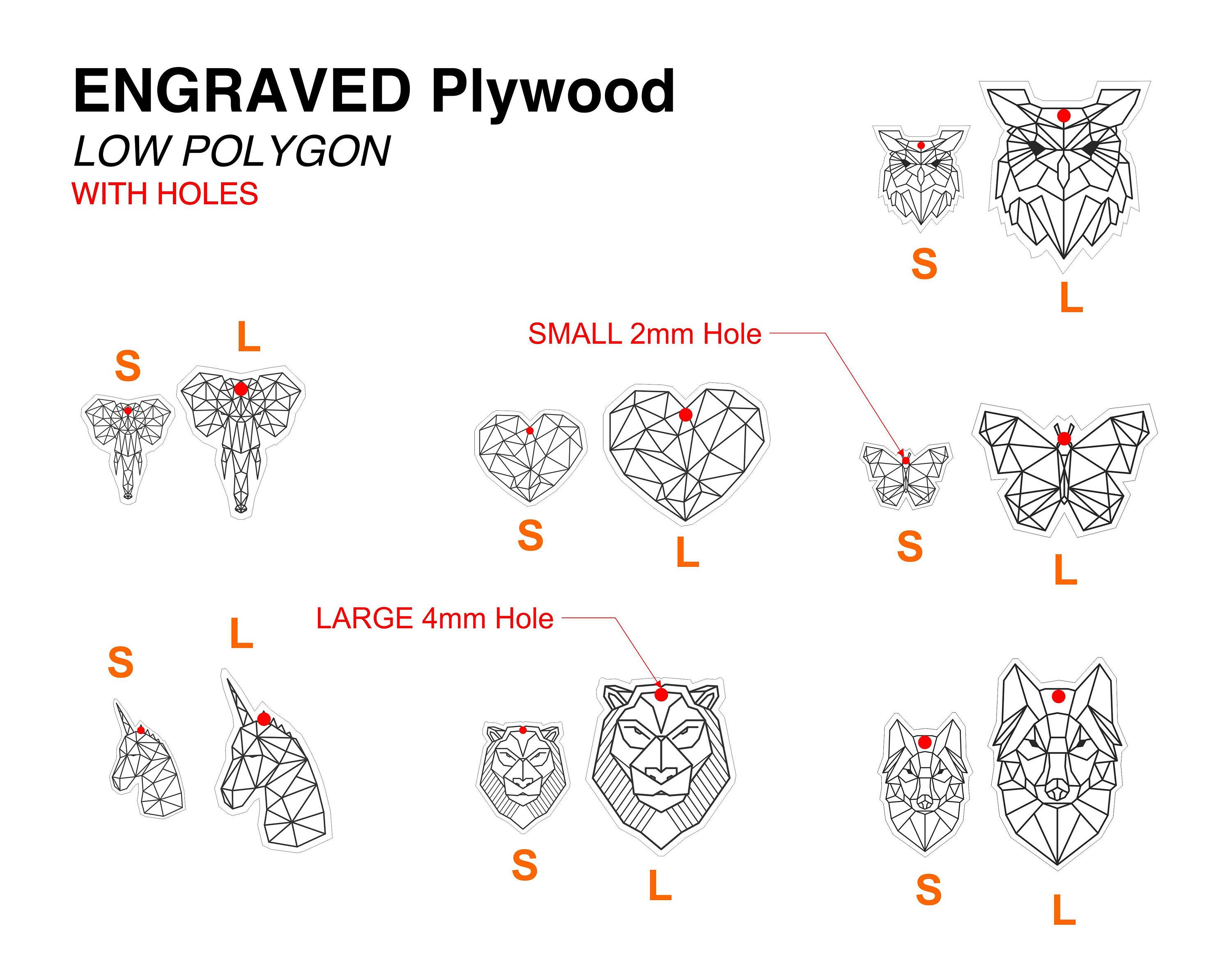 ENGRAVED Plywood
LOW POLYGON
WITH HOLES

S
L

S
L

SMALL 2mm Hole

S
L

S
L

S
L

LARGE 4mm Hole

S
L

S
L