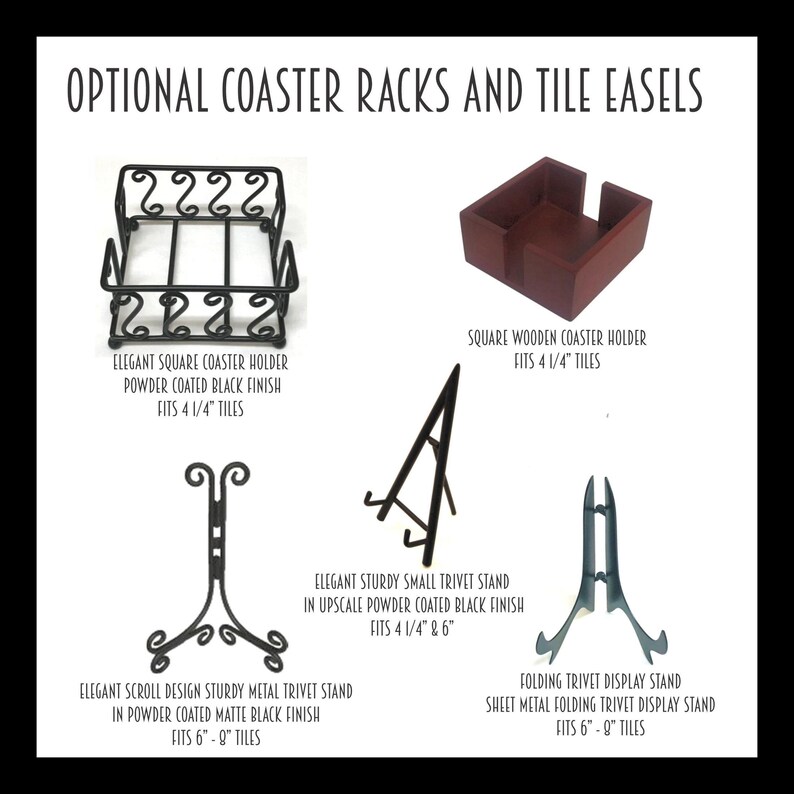 OPTIONAL COASTER RACKS AND TILE EASELS

ELEGANT SQUARE COASTER HOLDER
POWDER COATED BLACK FINISH
FITS 4 1/4" TILES

SQUARE WOODEN COASTER HOLDER
FITS 4 1/4" TILES

ELEGANT STURDY SMALL TRIVET STAND
IN UPSCALE POWDER COATED BLACK FINISH
FITS 4 1/4" & 6"

ELEGANT SCROLL DESIGN STURDY METAL TRIVET STAND
IN POWDER COATED MATTE BLACK FINISH
FITS 6" - 8" TILES

FOLDING TRIVET DISPLAY STAND
SHEET METAL FOLDING TRIVET DISPLAY STAND
FITS 6" - 8" TILES