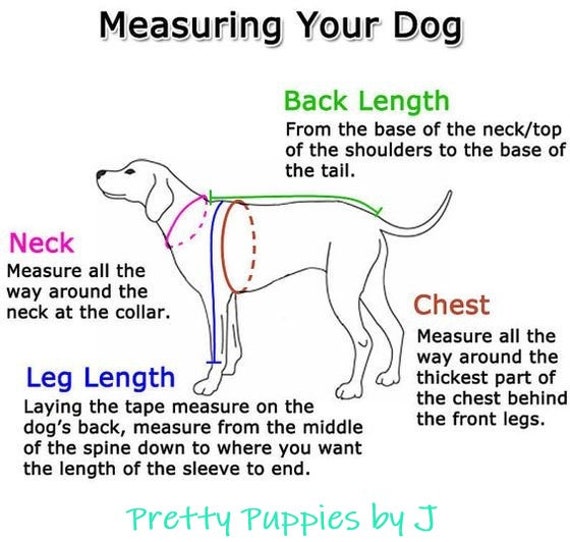 Measuring Your Dog

Back Length
From the base of the neck/top of the shoulders to the base of the tail.

Neck
Measure all the way around the neck at the collar.

Chest
Measure all the way around the thickest part of the chest behind the front legs.

Leg Length
Laying the tape measure on the dog's back, measure from the middle of the spine down to where you want the length of the sleeve to end.

Pretty Puppies by J