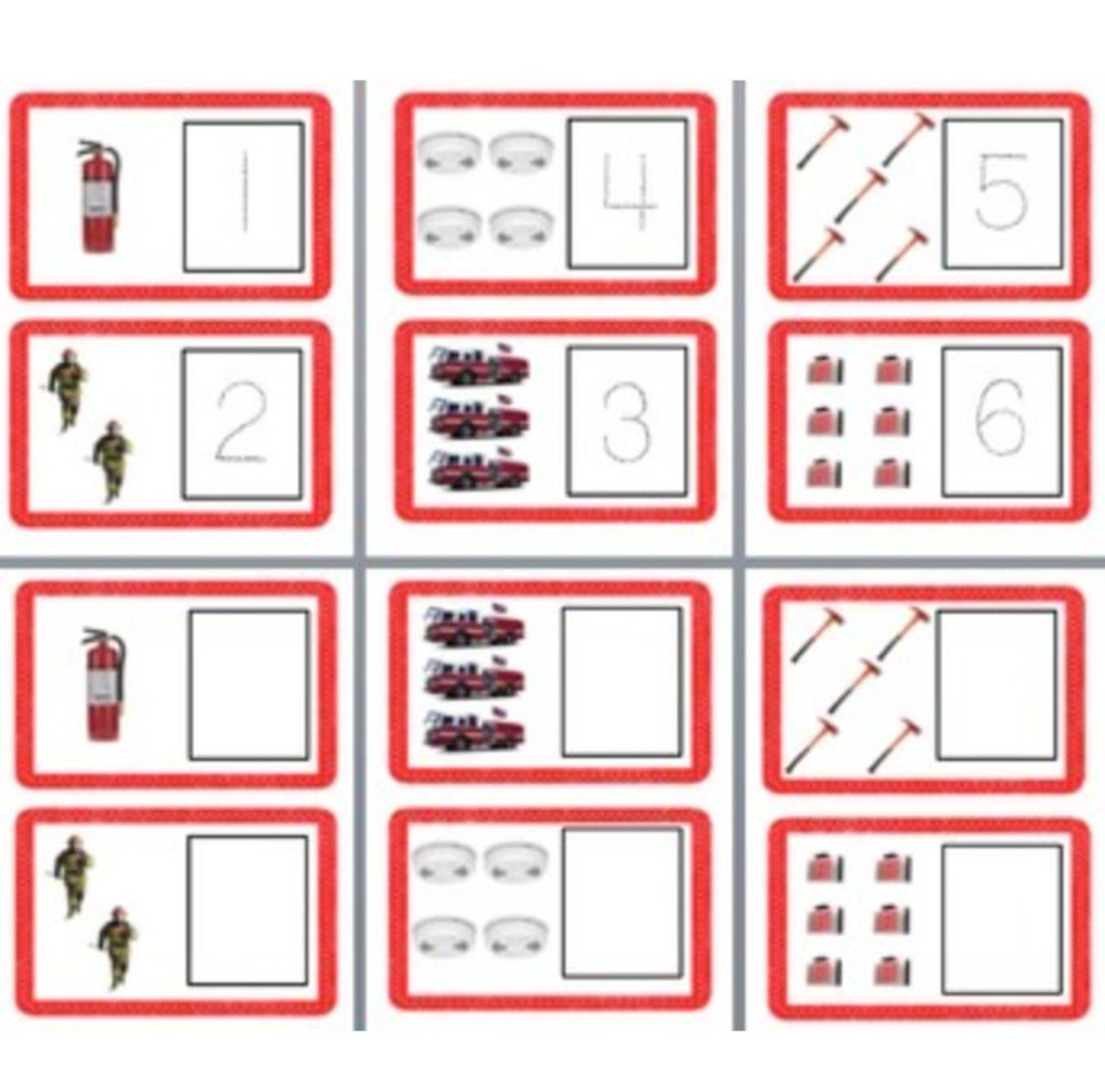 1

2

4

3

5

6