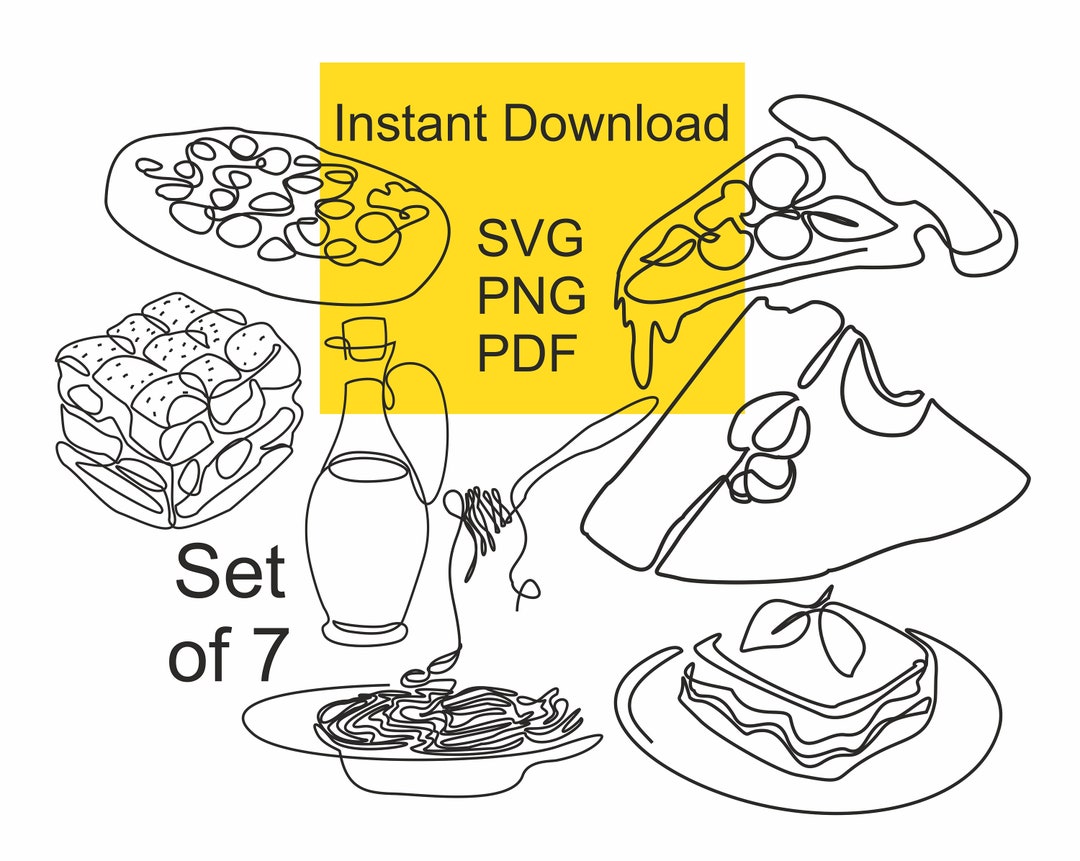 Instant Download

SVG
PNG
PDF

Set of 7