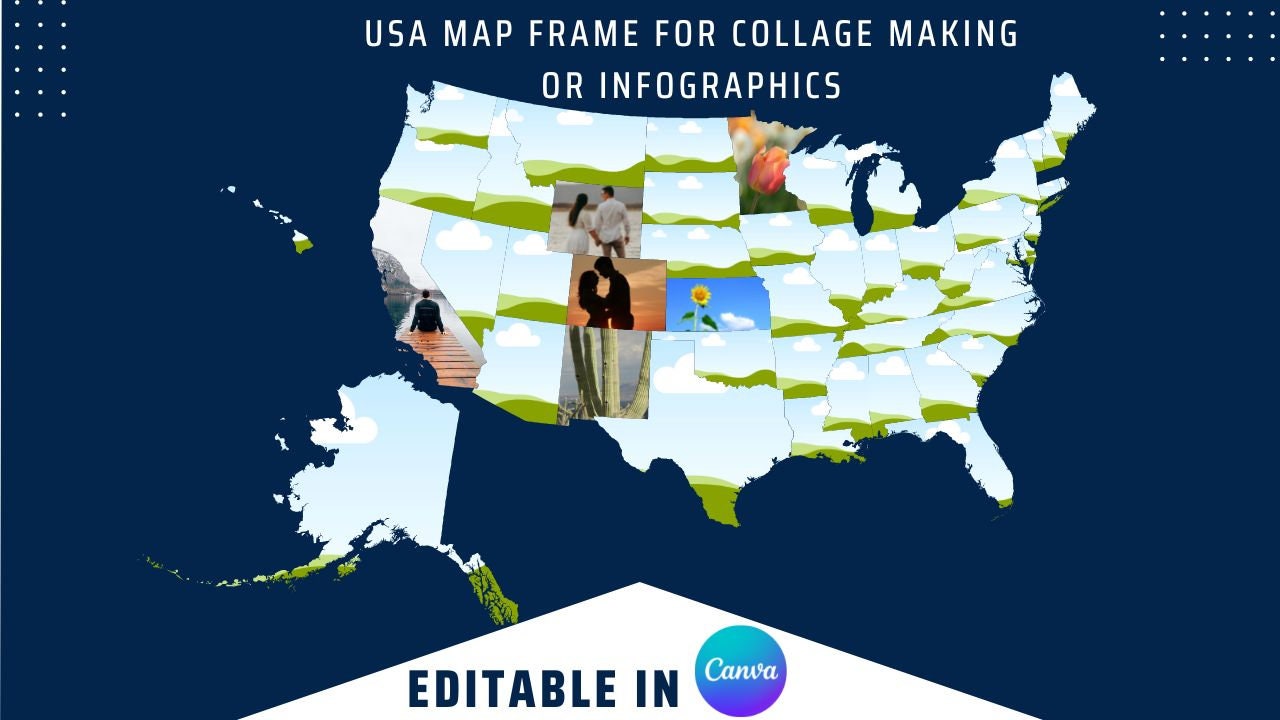 USA MAP FRAME FOR COLLAGE MAKING OR INFOGRAPHICS

EDITABLE IN Canva