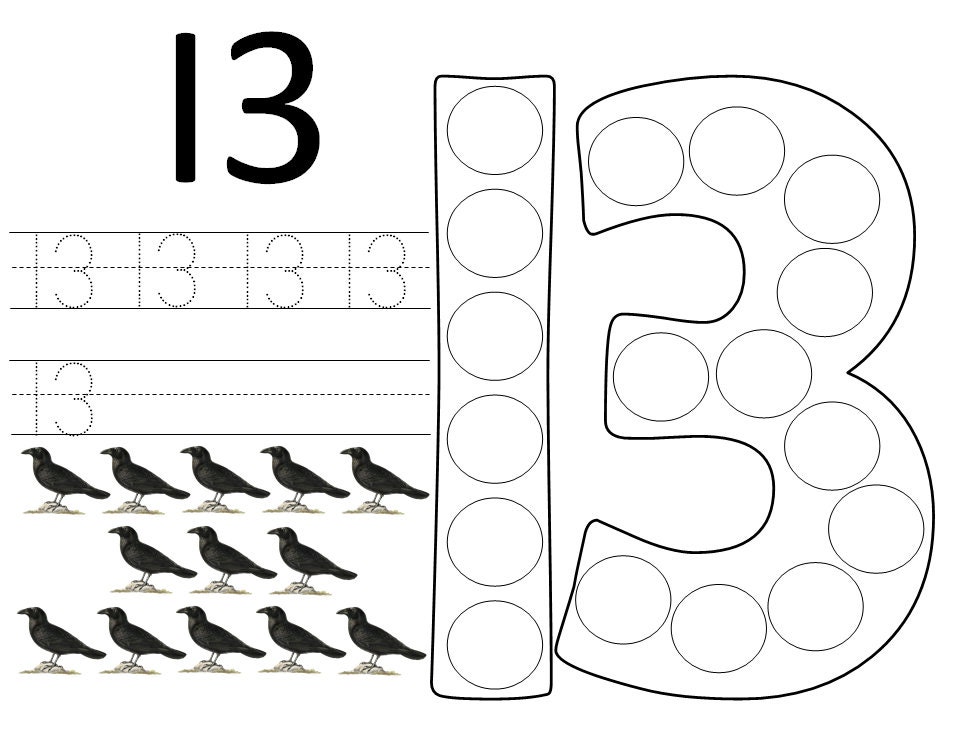 13

13 13 13 13

13

13